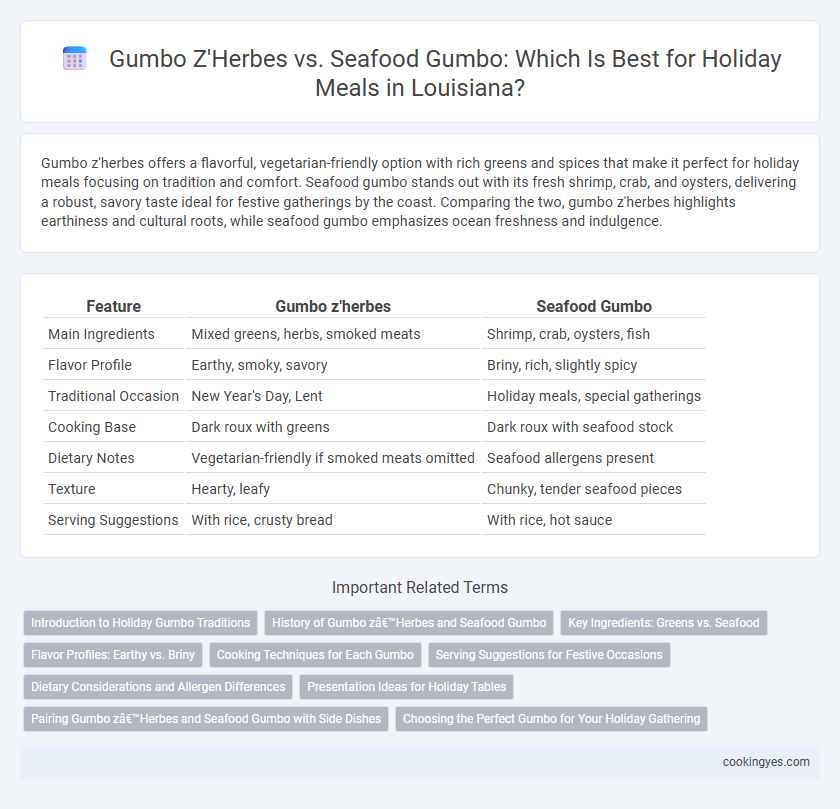 Gumbo Z'Herbes vs. Seafood Gumbo: Which Is Best for Holiday Meals in Louisiana?

Gumbo z'herbes offers a flavorful, vegetarian-friendly option with rich greens and spices that make it perfect for holiday meals focusing on tradition and comfort. Seafood gumbo stands out with its fresh shrimp, crab, and oysters, delivering a robust, savory taste ideal for festive gatherings by the coast. Comparing the two, gumbo z'herbes highlights earthiness and cultural roots, while seafood gumbo emphasizes ocean freshness and indulgence.

| Feature | Gumbo z'herbes | Seafood Gumbo |
|---|---|---|
| Main Ingredients | Mixed greens, herbs, smoked meats | Shrimp, crab, oysters, fish |
| Flavor Profile | Earthy, smoky, savory | Briny, rich, slightly spicy |
| Traditional Occasion | New Year's Day, Lent | Holiday meals, special gatherings |
| Cooking Base | Dark roux with greens | Dark roux with seafood stock |
| Dietary Notes | Vegetarian-friendly if smoked meats omitted | Seafood allergens present |
| Texture | Hearty, leafy | Chunky, tender seafood pieces |
| Serving Suggestions | With rice, crusty bread | With rice, hot sauce |

Important Related Terms

Introduction to Holiday Gumbo Traditions
History of Gumbo zâ€™Herbes and Seafood Gumbo
Key Ingredients: Greens vs. Seafood
Flavor Profiles: Earthy vs. Briny
Cooking Techniques for Each Gumbo
Serving Suggestions for Festive Occasions
Dietary Considerations and Allergen Differences
Presentation Ideas for Holiday Tables
Pairing Gumbo zâ€™Herbes and Seafood Gumbo with Side Dishes
Choosing the Perfect Gumbo for Your Holiday Gathering

cookingyes.com