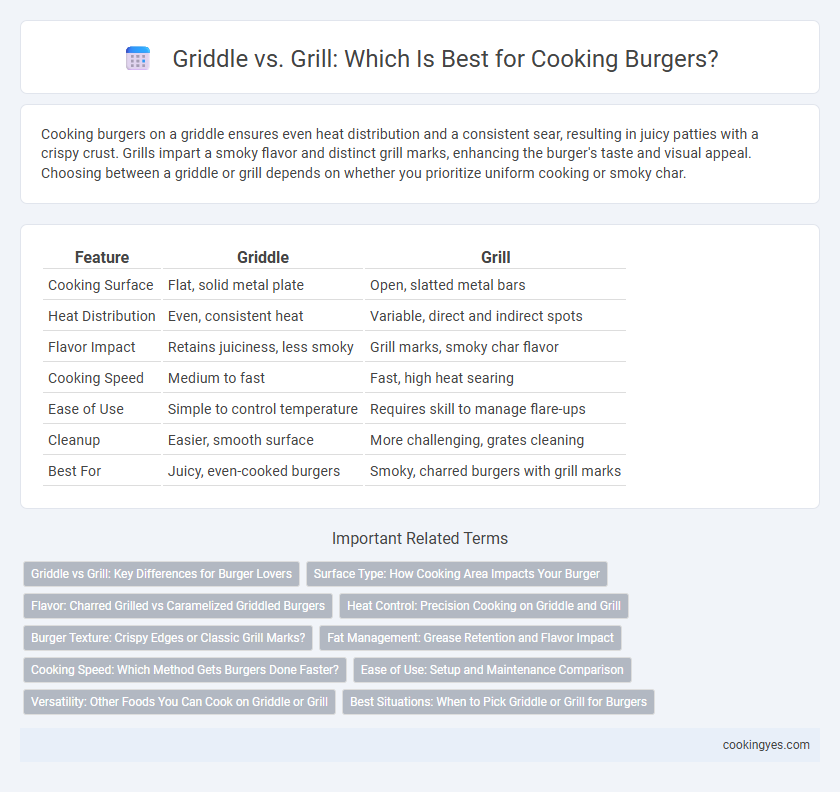 Griddle vs. Grill: Which Is Best for Cooking Burgers?

Cooking burgers on a griddle ensures even heat distribution and a consistent sear, resulting in juicy patties with a crispy crust. Grills impart a smoky flavor and distinct grill marks, enhancing the burger's taste and visual appeal. Choosing between a griddle or grill depends on whether you prioritize uniform cooking or smoky char.

| Feature | Griddle | Grill |
|---|---|---|
| Cooking Surface | Flat, solid metal plate | Open, slatted metal bars |
| Heat Distribution | Even, consistent heat | Variable, direct and indirect spots |
| Flavor Impact | Retains juiciness, less smoky | Grill marks, smoky char flavor |
| Cooking Speed | Medium to fast | Fast, high heat searing |
| Ease of Use | Simple to control temperature | Requires skill to manage flare-ups |
| Cleanup | Easier, smooth surface | More challenging, grates cleaning |
| Best For | Juicy, even-cooked burgers | Smoky, charred burgers with grill marks |

Important Related Terms

Griddle vs Grill: Key Differences for Burger Lovers
Surface Type: How Cooking Area Impacts Your Burger
Flavor: Charred Grilled vs Caramelized Griddled Burgers
Heat Control: Precision Cooking on Griddle and Grill
Burger Texture: Crispy Edges or Classic Grill Marks?
Fat Management: Grease Retention and Flavor Impact
Cooking Speed: Which Method Gets Burgers Done Faster?
Ease of Use: Setup and Maintenance Comparison
Versatility: Other Foods You Can Cook on Griddle or Grill
Best Situations: When to Pick Griddle or Grill for Burgers

cookingyes.com