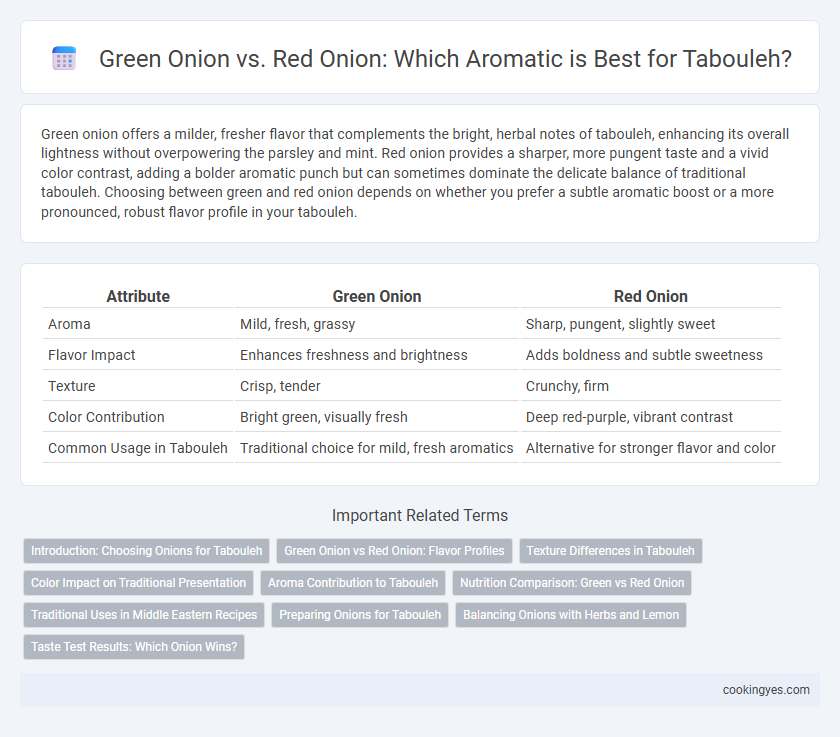 Green Onion vs. Red Onion: Which Aromatic is Best for Tabouleh?

Green onion offers a milder, fresher flavor that complements the bright, herbal notes of tabouleh, enhancing its overall lightness without overpowering the parsley and mint. Red onion provides a sharper, more pungent taste and a vivid color contrast, adding a bolder aromatic punch but can sometimes dominate the delicate balance of traditional tabouleh. Choosing between green and red onion depends on whether you prefer a subtle aromatic boost or a more pronounced, robust flavor profile in your tabouleh.

| Attribute | Green Onion | Red Onion |
|---|---|---|
| Aroma | Mild, fresh, grassy | Sharp, pungent, slightly sweet |
| Flavor Impact | Enhances freshness and brightness | Adds boldness and subtle sweetness |
| Texture | Crisp, tender | Crunchy, firm |
| Color Contribution | Bright green, visually fresh | Deep red-purple, vibrant contrast |
| Common Usage in Tabouleh | Traditional choice for mild, fresh aromatics | Alternative for stronger flavor and color |

Important Related Terms

Introduction: Choosing Onions for Tabouleh
Green Onion vs Red Onion: Flavor Profiles
Texture Differences in Tabouleh
Color Impact on Traditional Presentation
Aroma Contribution to Tabouleh
Nutrition Comparison: Green vs Red Onion
Traditional Uses in Middle Eastern Recipes
Preparing Onions for Tabouleh
Balancing Onions with Herbs and Lemon
Taste Test Results: Which Onion Wins?

cookingyes.com