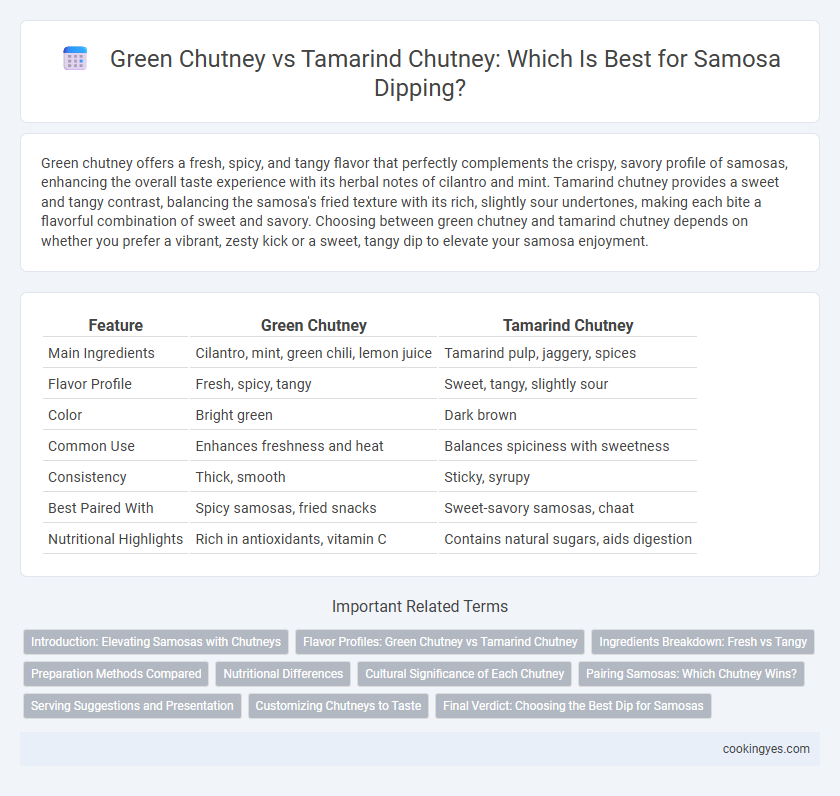 Green Chutney vs Tamarind Chutney: Which Is Best for Samosa Dipping?

Green chutney offers a fresh, spicy, and tangy flavor that perfectly complements the crispy, savory profile of samosas, enhancing the overall taste experience with its herbal notes of cilantro and mint. Tamarind chutney provides a sweet and tangy contrast, balancing the samosa's fried texture with its rich, slightly sour undertones, making each bite a flavorful combination of sweet and savory. Choosing between green chutney and tamarind chutney depends on whether you prefer a vibrant, zesty kick or a sweet, tangy dip to elevate your samosa enjoyment.

| Feature | Green Chutney | Tamarind Chutney |
|---|---|---|
| Main Ingredients | Cilantro, mint, green chili, lemon juice | Tamarind pulp, jaggery, spices |
| Flavor Profile | Fresh, spicy, tangy | Sweet, tangy, slightly sour |
| Color | Bright green | Dark brown |
| Common Use | Enhances freshness and heat | Balances spiciness with sweetness |
| Consistency | Thick, smooth | Sticky, syrupy |
| Best Paired With | Spicy samosas, fried snacks | Sweet-savory samosas, chaat |
| Nutritional Highlights | Rich in antioxidants, vitamin C | Contains natural sugars, aids digestion |

Important Related Terms

Introduction: Elevating Samosas with Chutneys
Flavor Profiles: Green Chutney vs Tamarind Chutney
Ingredients Breakdown: Fresh vs Tangy
Preparation Methods Compared
Nutritional Differences
Cultural Significance of Each Chutney
Pairing Samosas: Which Chutney Wins?
Serving Suggestions and Presentation
Customizing Chutneys to Taste
Final Verdict: Choosing the Best Dip for Samosas

cookingyes.com