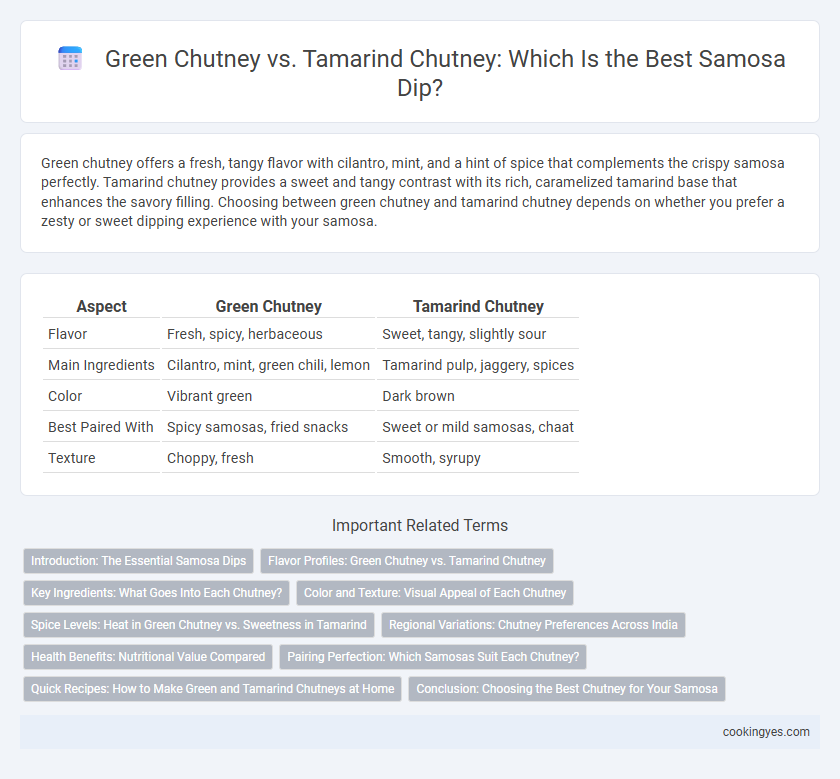 Green Chutney vs. Tamarind Chutney: Which Is the Best Samosa Dip?

Green chutney offers a fresh, tangy flavor with cilantro, mint, and a hint of spice that complements the crispy samosa perfectly. Tamarind chutney provides a sweet and tangy contrast with its rich, caramelized tamarind base that enhances the savory filling. Choosing between green chutney and tamarind chutney depends on whether you prefer a zesty or sweet dipping experience with your samosa.

| Aspect | Green Chutney | Tamarind Chutney |
|---|---|---|
| Flavor | Fresh, spicy, herbaceous | Sweet, tangy, slightly sour |
| Main Ingredients | Cilantro, mint, green chili, lemon | Tamarind pulp, jaggery, spices |
| Color | Vibrant green | Dark brown |
| Best Paired With | Spicy samosas, fried snacks | Sweet or mild samosas, chaat |
| Texture | Choppy, fresh | Smooth, syrupy |

Important Related Terms

Introduction: The Essential Samosa Dips
Flavor Profiles: Green Chutney vs. Tamarind Chutney
Key Ingredients: What Goes Into Each Chutney?
Color and Texture: Visual Appeal of Each Chutney
Spice Levels: Heat in Green Chutney vs. Sweetness in Tamarind
Regional Variations: Chutney Preferences Across India
Health Benefits: Nutritional Value Compared
Pairing Perfection: Which Samosas Suit Each Chutney?
Quick Recipes: How to Make Green and Tamarind Chutneys at Home
Conclusion: Choosing the Best Chutney for Your Samosa

cookingyes.com