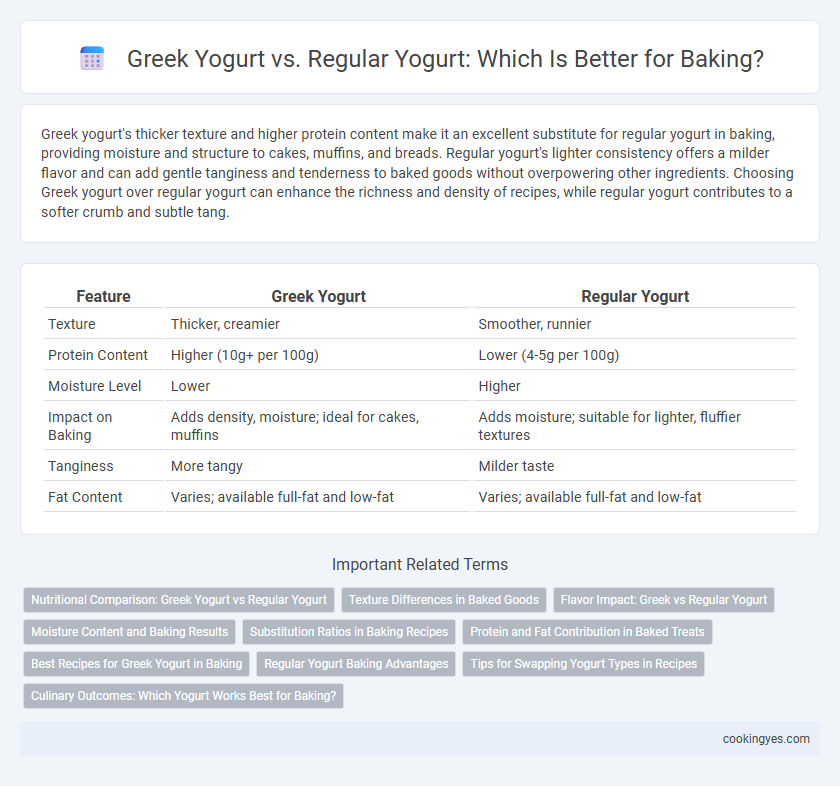 Greek Yogurt vs. Regular Yogurt: Which Is Better for Baking?

Greek yogurt's thicker texture and higher protein content make it an excellent substitute for regular yogurt in baking, providing moisture and structure to cakes, muffins, and breads. Regular yogurt's lighter consistency offers a milder flavor and can add gentle tanginess and tenderness to baked goods without overpowering other ingredients. Choosing Greek yogurt over regular yogurt can enhance the richness and density of recipes, while regular yogurt contributes to a softer crumb and subtle tang.

| Feature | Greek Yogurt | Regular Yogurt |
|---|---|---|
| Texture | Thicker, creamier | Smoother, runnier |
| Protein Content | Higher (10g+ per 100g) | Lower (4-5g per 100g) |
| Moisture Level | Lower | Higher |
| Impact on Baking | Adds density, moisture; ideal for cakes, muffins | Adds moisture; suitable for lighter, fluffier textures |
| Tanginess | More tangy | Milder taste |
| Fat Content | Varies; available full-fat and low-fat | Varies; available full-fat and low-fat |

Important Related Terms

Nutritional Comparison: Greek Yogurt vs Regular Yogurt
Texture Differences in Baked Goods
Flavor Impact: Greek vs Regular Yogurt
Moisture Content and Baking Results
Substitution Ratios in Baking Recipes
Protein and Fat Contribution in Baked Treats
Best Recipes for Greek Yogurt in Baking
Regular Yogurt Baking Advantages
Tips for Swapping Yogurt Types in Recipes
Culinary Outcomes: Which Yogurt Works Best for Baking?

cookingyes.com