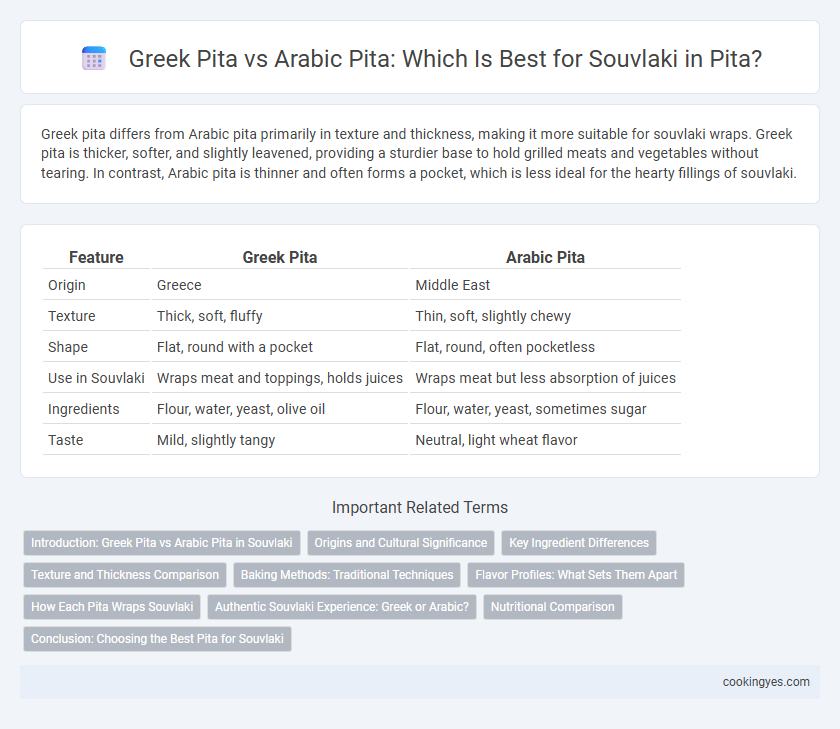 Greek Pita vs Arabic Pita: Which Is Best for Souvlaki in Pita?

Greek pita differs from Arabic pita primarily in texture and thickness, making it more suitable for souvlaki wraps. Greek pita is thicker, softer, and slightly leavened, providing a sturdier base to hold grilled meats and vegetables without tearing. In contrast, Arabic pita is thinner and often forms a pocket, which is less ideal for the hearty fillings of souvlaki.

| Feature | Greek Pita | Arabic Pita |
|---|---|---|
| Origin | Greece | Middle East |
| Texture | Thick, soft, fluffy | Thin, soft, slightly chewy |
| Shape | Flat, round with a pocket | Flat, round, often pocketless |
| Use in Souvlaki | Wraps meat and toppings, holds juices | Wraps meat but less absorption of juices |
| Ingredients | Flour, water, yeast, olive oil | Flour, water, yeast, sometimes sugar |
| Taste | Mild, slightly tangy | Neutral, light wheat flavor |

Important Related Terms

Introduction: Greek Pita vs Arabic Pita in Souvlaki
Origins and Cultural Significance
Key Ingredient Differences
Texture and Thickness Comparison
Baking Methods: Traditional Techniques
Flavor Profiles: What Sets Them Apart
How Each Pita Wraps Souvlaki
Authentic Souvlaki Experience: Greek or Arabic?
Nutritional Comparison
Conclusion: Choosing the Best Pita for Souvlaki

cookingyes.com