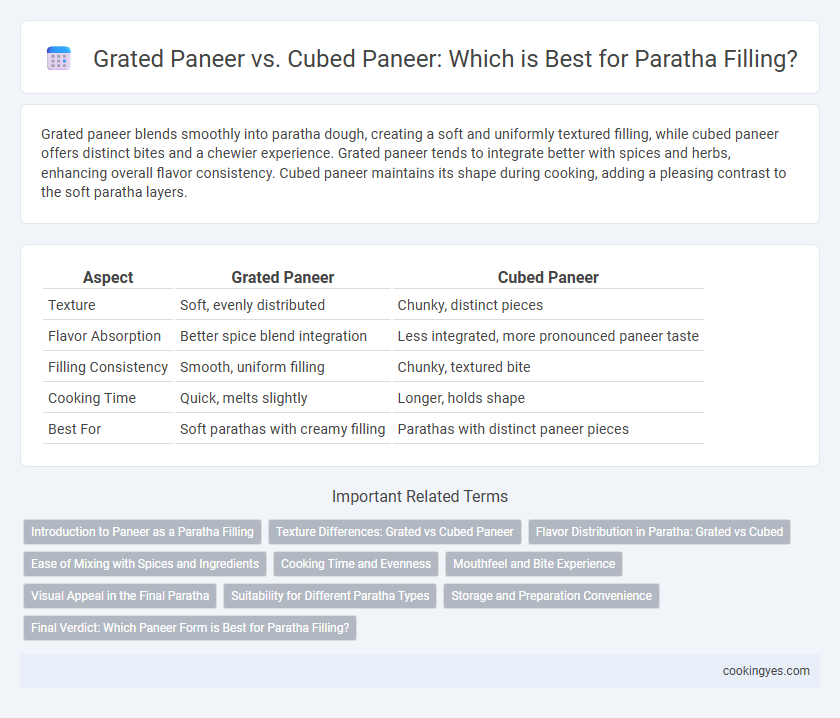 Grated Paneer vs. Cubed Paneer: Which is Best for Paratha Filling?

Grated paneer blends smoothly into paratha dough, creating a soft and uniformly textured filling, while cubed paneer offers distinct bites and a chewier experience. Grated paneer tends to integrate better with spices and herbs, enhancing overall flavor consistency. Cubed paneer maintains its shape during cooking, adding a pleasing contrast to the soft paratha layers.

| Aspect | Grated Paneer | Cubed Paneer |
|---|---|---|
| Texture | Soft, evenly distributed | Chunky, distinct pieces |
| Flavor Absorption | Better spice blend integration | Less integrated, more pronounced paneer taste |
| Filling Consistency | Smooth, uniform filling | Chunky, textured bite |
| Cooking Time | Quick, melts slightly | Longer, holds shape |
| Best For | Soft parathas with creamy filling | Parathas with distinct paneer pieces |

Important Related Terms

Introduction to Paneer as a Paratha Filling
Texture Differences: Grated vs Cubed Paneer
Flavor Distribution in Paratha: Grated vs Cubed
Ease of Mixing with Spices and Ingredients
Cooking Time and Evenness
Mouthfeel and Bite Experience
Visual Appeal in the Final Paratha
Suitability for Different Paratha Types
Storage and Preparation Convenience
Final Verdict: Which Paneer Form is Best for Paratha Filling?

cookingyes.com