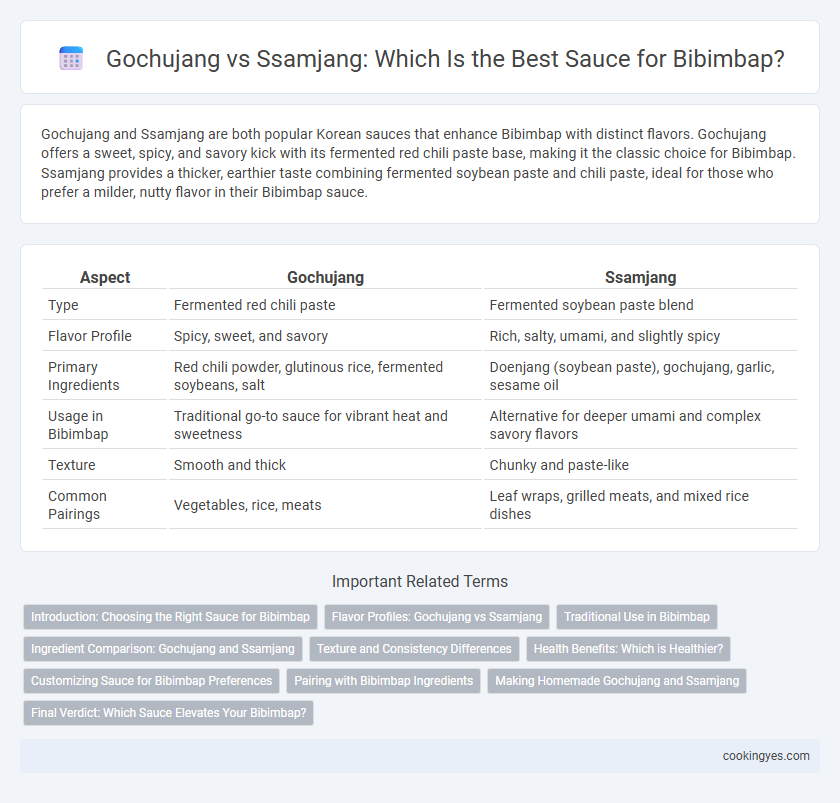 Gochujang vs Ssamjang: Which Is the Best Sauce for Bibimbap?

Gochujang and Ssamjang are both popular Korean sauces that enhance Bibimbap with distinct flavors. Gochujang offers a sweet, spicy, and savory kick with its fermented red chili paste base, making it the classic choice for Bibimbap. Ssamjang provides a thicker, earthier taste combining fermented soybean paste and chili paste, ideal for those who prefer a milder, nutty flavor in their Bibimbap sauce.

| Aspect | Gochujang | Ssamjang |
|---|---|---|
| Type | Fermented red chili paste | Fermented soybean paste blend |
| Flavor Profile | Spicy, sweet, and savory | Rich, salty, umami, and slightly spicy |
| Primary Ingredients | Red chili powder, glutinous rice, fermented soybeans, salt | Doenjang (soybean paste), gochujang, garlic, sesame oil |
| Usage in Bibimbap | Traditional go-to sauce for vibrant heat and sweetness | Alternative for deeper umami and complex savory flavors |
| Texture | Smooth and thick | Chunky and paste-like |
| Common Pairings | Vegetables, rice, meats | Leaf wraps, grilled meats, and mixed rice dishes |

Important Related Terms

Introduction: Choosing the Right Sauce for Bibimbap
Flavor Profiles: Gochujang vs Ssamjang
Traditional Use in Bibimbap
Ingredient Comparison: Gochujang and Ssamjang
Texture and Consistency Differences
Health Benefits: Which is Healthier?
Customizing Sauce for Bibimbap Preferences
Pairing with Bibimbap Ingredients
Making Homemade Gochujang and Ssamjang
Final Verdict: Which Sauce Elevates Your Bibimbap?

cookingyes.com