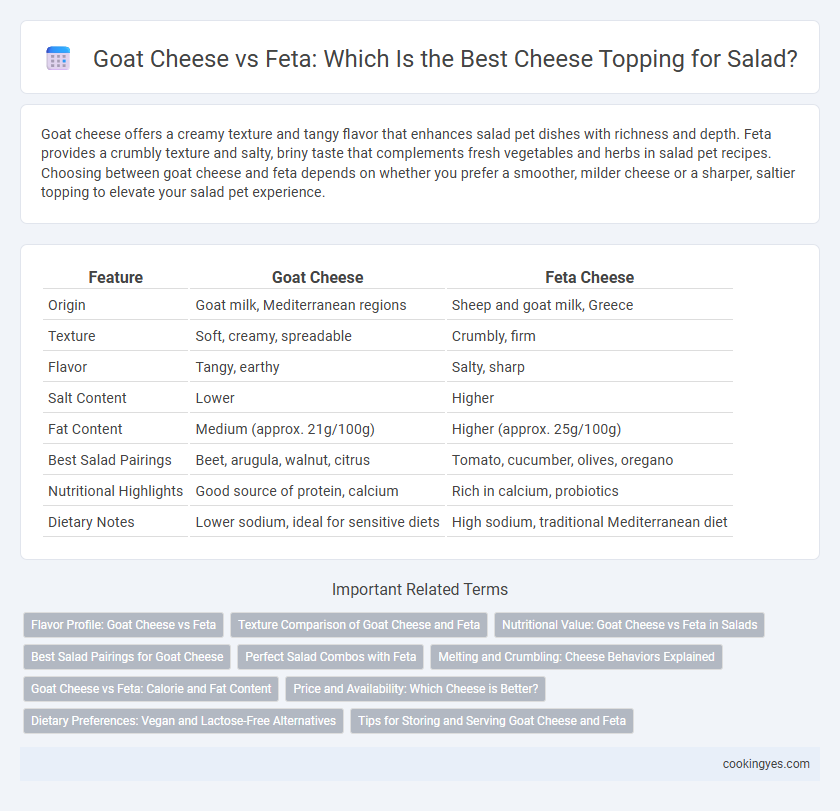 Goat Cheese vs Feta: Which Is the Best Cheese Topping for Salad?

Goat cheese offers a creamy texture and tangy flavor that enhances salad pet dishes with richness and depth. Feta provides a crumbly texture and salty, briny taste that complements fresh vegetables and herbs in salad pet recipes. Choosing between goat cheese and feta depends on whether you prefer a smoother, milder cheese or a sharper, saltier topping to elevate your salad pet experience.

| Feature | Goat Cheese | Feta Cheese |
|---|---|---|
| Origin | Goat milk, Mediterranean regions | Sheep and goat milk, Greece |
| Texture | Soft, creamy, spreadable | Crumbly, firm |
| Flavor | Tangy, earthy | Salty, sharp |
| Salt Content | Lower | Higher |
| Fat Content | Medium (approx. 21g/100g) | Higher (approx. 25g/100g) |
| Best Salad Pairings | Beet, arugula, walnut, citrus | Tomato, cucumber, olives, oregano |
| Nutritional Highlights | Good source of protein, calcium | Rich in calcium, probiotics |
| Dietary Notes | Lower sodium, ideal for sensitive diets | High sodium, traditional Mediterranean diet |

Important Related Terms

Flavor Profile: Goat Cheese vs Feta
Texture Comparison of Goat Cheese and Feta
Nutritional Value: Goat Cheese vs Feta in Salads
Best Salad Pairings for Goat Cheese
Perfect Salad Combos with Feta
Melting and Crumbling: Cheese Behaviors Explained
Goat Cheese vs Feta: Calorie and Fat Content
Price and Availability: Which Cheese is Better?
Dietary Preferences: Vegan and Lactose-Free Alternatives
Tips for Storing and Serving Goat Cheese and Feta

cookingyes.com