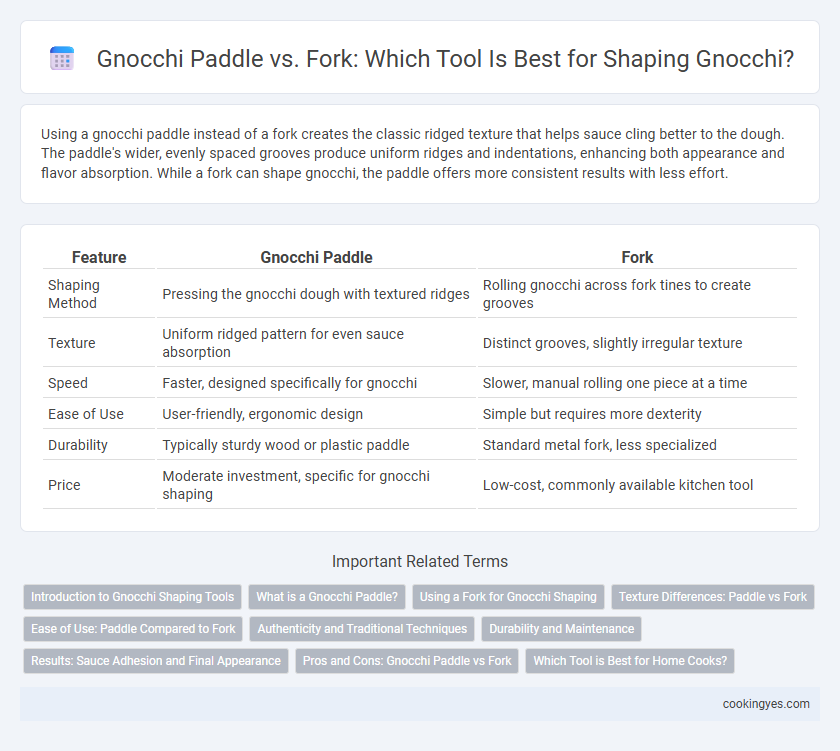 Gnocchi Paddle vs. Fork: Which Tool Is Best for Shaping Gnocchi?

Using a gnocchi paddle instead of a fork creates the classic ridged texture that helps sauce cling better to the dough. The paddle's wider, evenly spaced grooves produce uniform ridges and indentations, enhancing both appearance and flavor absorption. While a fork can shape gnocchi, the paddle offers more consistent results with less effort.

| Feature | Gnocchi Paddle | Fork |
|---|---|---|
| Shaping Method | Pressing the gnocchi dough with textured ridges | Rolling gnocchi across fork tines to create grooves |
| Texture | Uniform ridged pattern for even sauce absorption | Distinct grooves, slightly irregular texture |
| Speed | Faster, designed specifically for gnocchi | Slower, manual rolling one piece at a time |
| Ease of Use | User-friendly, ergonomic design | Simple but requires more dexterity |
| Durability | Typically sturdy wood or plastic paddle | Standard metal fork, less specialized |
| Price | Moderate investment, specific for gnocchi shaping | Low-cost, commonly available kitchen tool |

Important Related Terms

Introduction to Gnocchi Shaping Tools
What is a Gnocchi Paddle?
Using a Fork for Gnocchi Shaping
Texture Differences: Paddle vs Fork
Ease of Use: Paddle Compared to Fork
Authenticity and Traditional Techniques
Durability and Maintenance
Results: Sauce Adhesion and Final Appearance
Pros and Cons: Gnocchi Paddle vs Fork
Which Tool is Best for Home Cooks?

cookingyes.com