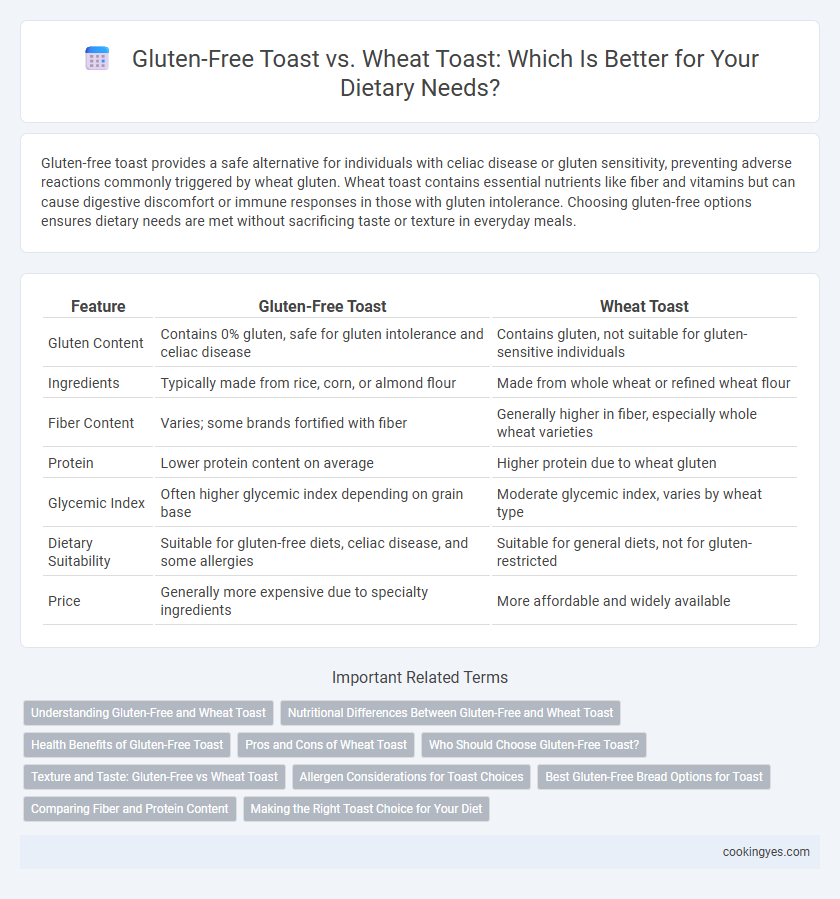 Gluten-Free Toast vs. Wheat Toast: Which Is Better for Your Dietary Needs?

Gluten-free toast provides a safe alternative for individuals with celiac disease or gluten sensitivity, preventing adverse reactions commonly triggered by wheat gluten. Wheat toast contains essential nutrients like fiber and vitamins but can cause digestive discomfort or immune responses in those with gluten intolerance. Choosing gluten-free options ensures dietary needs are met without sacrificing taste or texture in everyday meals.

| Feature | Gluten-Free Toast | Wheat Toast |
|---|---|---|
| Gluten Content | Contains 0% gluten, safe for gluten intolerance and celiac disease | Contains gluten, not suitable for gluten-sensitive individuals |
| Ingredients | Typically made from rice, corn, or almond flour | Made from whole wheat or refined wheat flour |
| Fiber Content | Varies; some brands fortified with fiber | Generally higher in fiber, especially whole wheat varieties |
| Protein | Lower protein content on average | Higher protein due to wheat gluten |
| Glycemic Index | Often higher glycemic index depending on grain base | Moderate glycemic index, varies by wheat type |
| Dietary Suitability | Suitable for gluten-free diets, celiac disease, and some allergies | Suitable for general diets, not for gluten-restricted |
| Price | Generally more expensive due to specialty ingredients | More affordable and widely available |

Important Related Terms

Understanding Gluten-Free and Wheat Toast
Nutritional Differences Between Gluten-Free and Wheat Toast
Health Benefits of Gluten-Free Toast
Pros and Cons of Wheat Toast
Who Should Choose Gluten-Free Toast?
Texture and Taste: Gluten-Free vs Wheat Toast
Allergen Considerations for Toast Choices
Best Gluten-Free Bread Options for Toast
Comparing Fiber and Protein Content
Making the Right Toast Choice for Your Diet

cookingyes.com