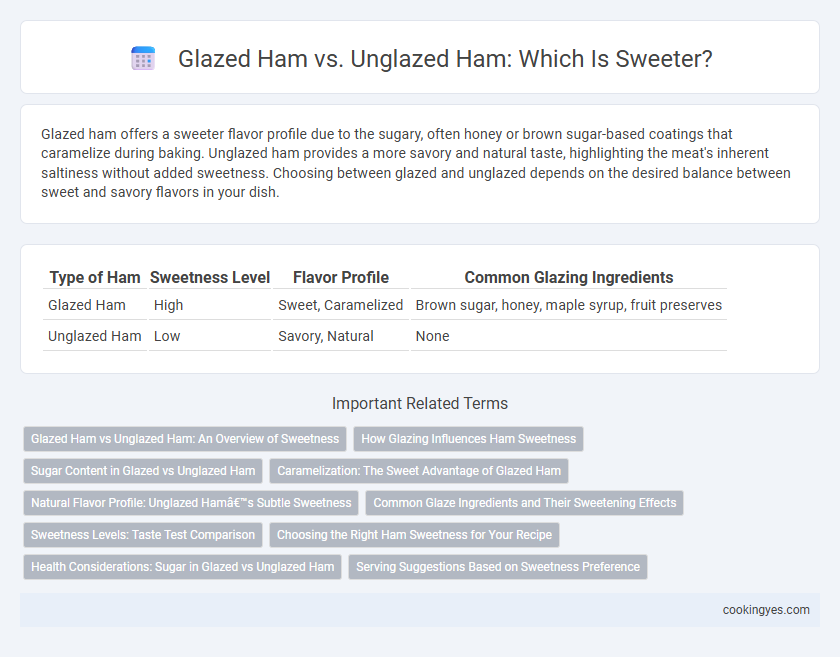 Glazed Ham vs. Unglazed Ham: Which Is Sweeter?

Glazed ham offers a sweeter flavor profile due to the sugary, often honey or brown sugar-based coatings that caramelize during baking. Unglazed ham provides a more savory and natural taste, highlighting the meat's inherent saltiness without added sweetness. Choosing between glazed and unglazed depends on the desired balance between sweet and savory flavors in your dish.

| Type of Ham | Sweetness Level | Flavor Profile | Common Glazing Ingredients |
|---|---|---|---|
| Glazed Ham | High | Sweet, Caramelized | Brown sugar, honey, maple syrup, fruit preserves |
| Unglazed Ham | Low | Savory, Natural | None |

Important Related Terms

Glazed Ham vs Unglazed Ham: An Overview of Sweetness

How Glazing Influences Ham Sweetness

Sugar Content in Glazed vs Unglazed Ham

Caramelization: The Sweet Advantage of Glazed Ham

Natural Flavor Profile: Unglazed Hamâ€™s Subtle Sweetness

Common Glaze Ingredients and Their Sweetening Effects

Sweetness Levels: Taste Test Comparison

Choosing the Right Ham Sweetness for Your Recipe

Health Considerations: Sugar in Glazed vs Unglazed Ham

Serving Suggestions Based on Sweetness Preference

cookingyes.com