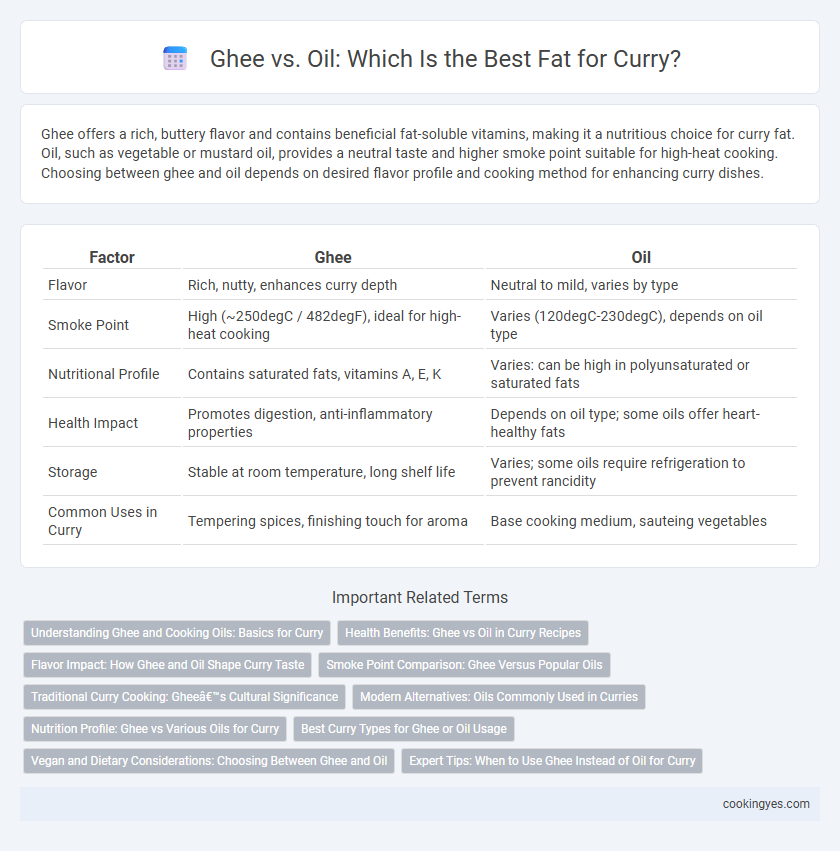 Ghee vs. Oil: Which Is the Best Fat for Curry?

Ghee offers a rich, buttery flavor and contains beneficial fat-soluble vitamins, making it a nutritious choice for curry fat. Oil, such as vegetable or mustard oil, provides a neutral taste and higher smoke point suitable for high-heat cooking. Choosing between ghee and oil depends on desired flavor profile and cooking method for enhancing curry dishes.

| Factor | Ghee | Oil |
|---|---|---|
| Flavor | Rich, nutty, enhances curry depth | Neutral to mild, varies by type |
| Smoke Point | High (~250degC / 482degF), ideal for high-heat cooking | Varies (120degC-230degC), depends on oil type |
| Nutritional Profile | Contains saturated fats, vitamins A, E, K | Varies: can be high in polyunsaturated or saturated fats |
| Health Impact | Promotes digestion, anti-inflammatory properties | Depends on oil type; some oils offer heart-healthy fats |
| Storage | Stable at room temperature, long shelf life | Varies; some oils require refrigeration to prevent rancidity |
| Common Uses in Curry | Tempering spices, finishing touch for aroma | Base cooking medium, sauteing vegetables |

Important Related Terms

Understanding Ghee and Cooking Oils: Basics for Curry
Health Benefits: Ghee vs Oil in Curry Recipes
Flavor Impact: How Ghee and Oil Shape Curry Taste
Smoke Point Comparison: Ghee Versus Popular Oils
Traditional Curry Cooking: Gheeâ€™s Cultural Significance
Modern Alternatives: Oils Commonly Used in Curries
Nutrition Profile: Ghee vs Various Oils for Curry
Best Curry Types for Ghee or Oil Usage
Vegan and Dietary Considerations: Choosing Between Ghee and Oil
Expert Tips: When to Use Ghee Instead of Oil for Curry

cookingyes.com