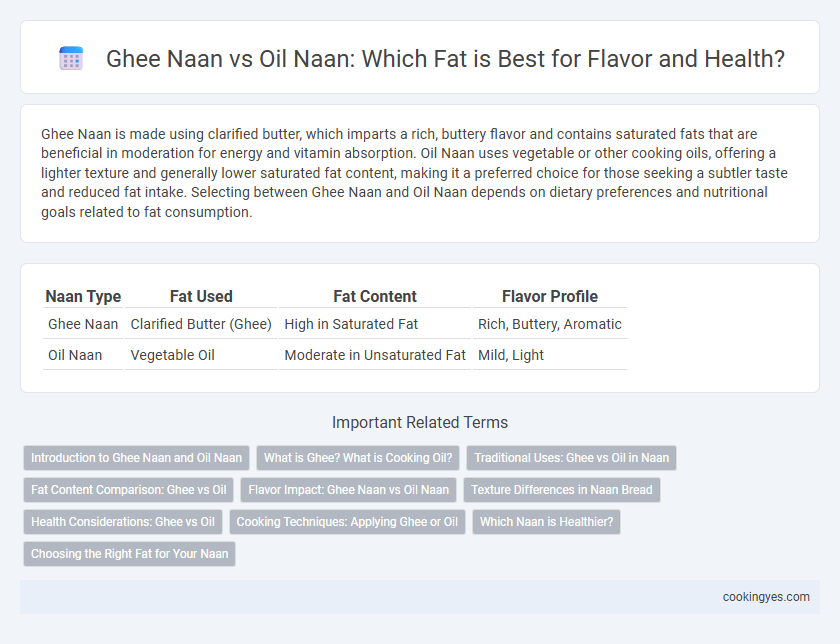 Ghee Naan vs Oil Naan: Which Fat is Best for Flavor and Health?

Ghee Naan is made using clarified butter, which imparts a rich, buttery flavor and contains saturated fats that are beneficial in moderation for energy and vitamin absorption. Oil Naan uses vegetable or other cooking oils, offering a lighter texture and generally lower saturated fat content, making it a preferred choice for those seeking a subtler taste and reduced fat intake. Selecting between Ghee Naan and Oil Naan depends on dietary preferences and nutritional goals related to fat consumption.

| Naan Type | Fat Used | Fat Content | Flavor Profile |
|---|---|---|---|
| Ghee Naan | Clarified Butter (Ghee) | High in Saturated Fat | Rich, Buttery, Aromatic |
| Oil Naan | Vegetable Oil | Moderate in Unsaturated Fat | Mild, Light |

Important Related Terms

Introduction to Ghee Naan and Oil Naan
What is Ghee? What is Cooking Oil?
Traditional Uses: Ghee vs Oil in Naan
Fat Content Comparison: Ghee vs Oil
Flavor Impact: Ghee Naan vs Oil Naan
Texture Differences in Naan Bread
Health Considerations: Ghee vs Oil
Cooking Techniques: Applying Ghee or Oil
Which Naan is Healthier?
Choosing the Right Fat for Your Naan

cookingyes.com