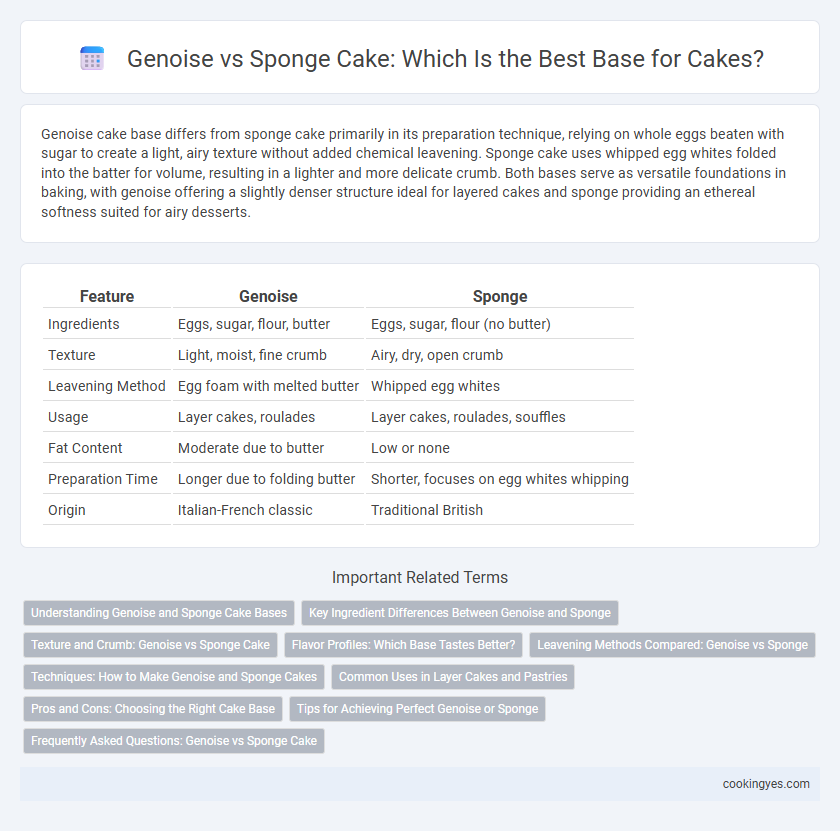 Genoise vs Sponge Cake: Which Is the Best Base for Cakes?

Genoise cake base differs from sponge cake primarily in its preparation technique, relying on whole eggs beaten with sugar to create a light, airy texture without added chemical leavening. Sponge cake uses whipped egg whites folded into the batter for volume, resulting in a lighter and more delicate crumb. Both bases serve as versatile foundations in baking, with genoise offering a slightly denser structure ideal for layered cakes and sponge providing an ethereal softness suited for airy desserts.

| Feature | Genoise | Sponge |
|---|---|---|
| Ingredients | Eggs, sugar, flour, butter | Eggs, sugar, flour (no butter) |
| Texture | Light, moist, fine crumb | Airy, dry, open crumb |
| Leavening Method | Egg foam with melted butter | Whipped egg whites |
| Usage | Layer cakes, roulades | Layer cakes, roulades, souffles |
| Fat Content | Moderate due to butter | Low or none |
| Preparation Time | Longer due to folding butter | Shorter, focuses on egg whites whipping |
| Origin | Italian-French classic | Traditional British |

Important Related Terms

Understanding Genoise and Sponge Cake Bases
Key Ingredient Differences Between Genoise and Sponge
Texture and Crumb: Genoise vs Sponge Cake
Flavor Profiles: Which Base Tastes Better?
Leavening Methods Compared: Genoise vs Sponge
Techniques: How to Make Genoise and Sponge Cakes
Common Uses in Layer Cakes and Pastries
Pros and Cons: Choosing the Right Cake Base
Tips for Achieving Perfect Genoise or Sponge
Frequently Asked Questions: Genoise vs Sponge Cake

cookingyes.com