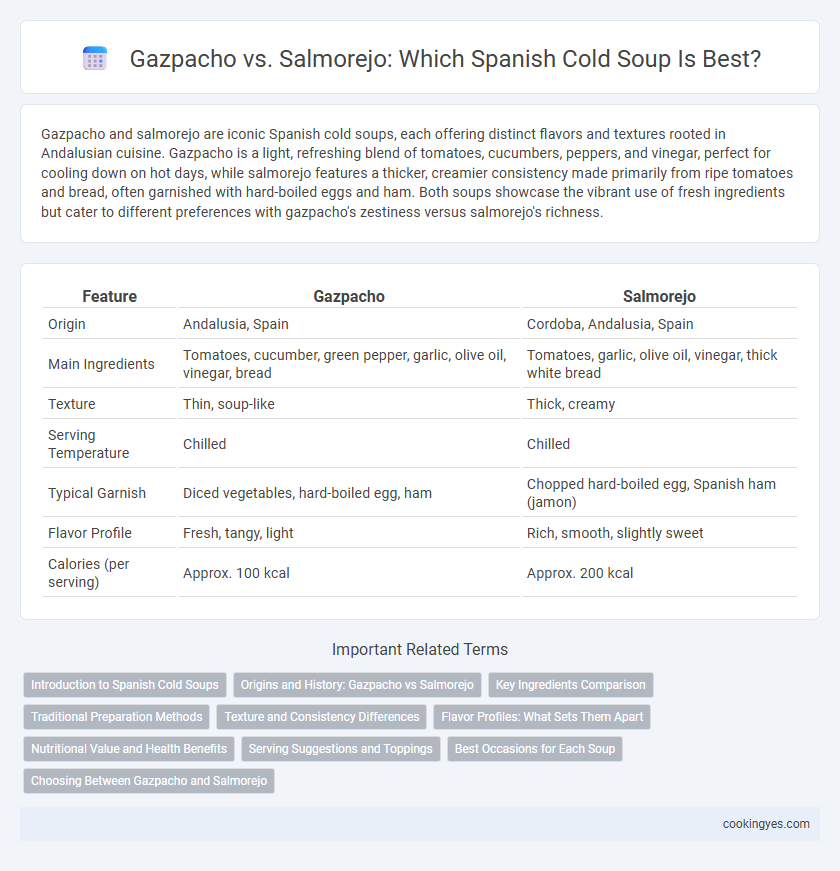 Gazpacho vs. Salmorejo: Which Spanish Cold Soup Is Best?

Gazpacho and salmorejo are iconic Spanish cold soups, each offering distinct flavors and textures rooted in Andalusian cuisine. Gazpacho is a light, refreshing blend of tomatoes, cucumbers, peppers, and vinegar, perfect for cooling down on hot days, while salmorejo features a thicker, creamier consistency made primarily from ripe tomatoes and bread, often garnished with hard-boiled eggs and ham. Both soups showcase the vibrant use of fresh ingredients but cater to different preferences with gazpacho's zestiness versus salmorejo's richness.

| Feature | Gazpacho | Salmorejo |
|---|---|---|
| Origin | Andalusia, Spain | Cordoba, Andalusia, Spain |
| Main Ingredients | Tomatoes, cucumber, green pepper, garlic, olive oil, vinegar, bread | Tomatoes, garlic, olive oil, vinegar, thick white bread |
| Texture | Thin, soup-like | Thick, creamy |
| Serving Temperature | Chilled | Chilled |
| Typical Garnish | Diced vegetables, hard-boiled egg, ham | Chopped hard-boiled egg, Spanish ham (jamon) |
| Flavor Profile | Fresh, tangy, light | Rich, smooth, slightly sweet |
| Calories (per serving) | Approx. 100 kcal | Approx. 200 kcal |

Important Related Terms

Introduction to Spanish Cold Soups
Origins and History: Gazpacho vs Salmorejo
Key Ingredients Comparison
Traditional Preparation Methods
Texture and Consistency Differences
Flavor Profiles: What Sets Them Apart
Nutritional Value and Health Benefits
Serving Suggestions and Toppings
Best Occasions for Each Soup
Choosing Between Gazpacho and Salmorejo

cookingyes.com