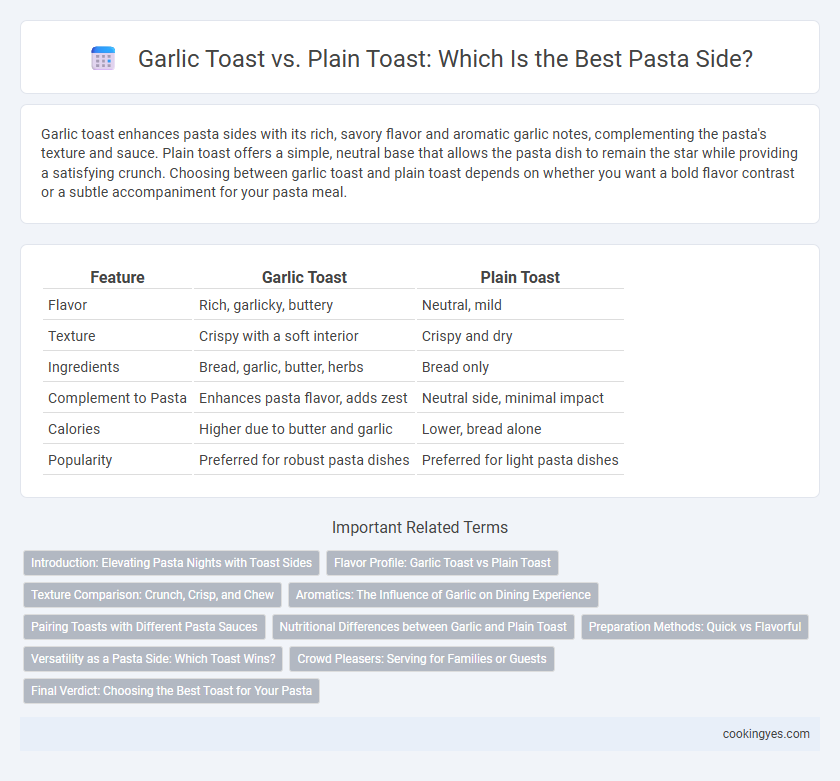 Garlic Toast vs. Plain Toast: Which Is the Best Pasta Side?

Garlic toast enhances pasta sides with its rich, savory flavor and aromatic garlic notes, complementing the pasta's texture and sauce. Plain toast offers a simple, neutral base that allows the pasta dish to remain the star while providing a satisfying crunch. Choosing between garlic toast and plain toast depends on whether you want a bold flavor contrast or a subtle accompaniment for your pasta meal.

| Feature | Garlic Toast | Plain Toast |
|---|---|---|
| Flavor | Rich, garlicky, buttery | Neutral, mild |
| Texture | Crispy with a soft interior | Crispy and dry |
| Ingredients | Bread, garlic, butter, herbs | Bread only |
| Complement to Pasta | Enhances pasta flavor, adds zest | Neutral side, minimal impact |
| Calories | Higher due to butter and garlic | Lower, bread alone |
| Popularity | Preferred for robust pasta dishes | Preferred for light pasta dishes |

Important Related Terms

Introduction: Elevating Pasta Nights with Toast Sides
Flavor Profile: Garlic Toast vs Plain Toast
Texture Comparison: Crunch, Crisp, and Chew
Aromatics: The Influence of Garlic on Dining Experience
Pairing Toasts with Different Pasta Sauces
Nutritional Differences between Garlic and Plain Toast
Preparation Methods: Quick vs Flavorful
Versatility as a Pasta Side: Which Toast Wins?
Crowd Pleasers: Serving for Families or Guests
Final Verdict: Choosing the Best Toast for Your Pasta

cookingyes.com