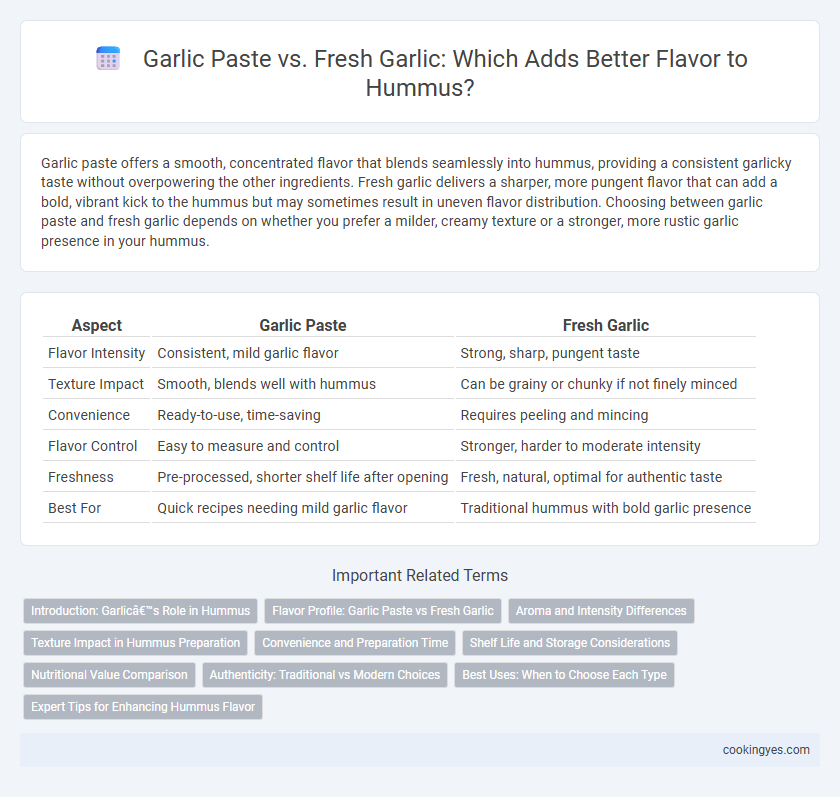 Garlic Paste vs. Fresh Garlic: Which Adds Better Flavor to Hummus?

Garlic paste offers a smooth, concentrated flavor that blends seamlessly into hummus, providing a consistent garlicky taste without overpowering the other ingredients. Fresh garlic delivers a sharper, more pungent flavor that can add a bold, vibrant kick to the hummus but may sometimes result in uneven flavor distribution. Choosing between garlic paste and fresh garlic depends on whether you prefer a milder, creamy texture or a stronger, more rustic garlic presence in your hummus.

| Aspect | Garlic Paste | Fresh Garlic |
|---|---|---|
| Flavor Intensity | Consistent, mild garlic flavor | Strong, sharp, pungent taste |
| Texture Impact | Smooth, blends well with hummus | Can be grainy or chunky if not finely minced |
| Convenience | Ready-to-use, time-saving | Requires peeling and mincing |
| Flavor Control | Easy to measure and control | Stronger, harder to moderate intensity |
| Freshness | Pre-processed, shorter shelf life after opening | Fresh, natural, optimal for authentic taste |
| Best For | Quick recipes needing mild garlic flavor | Traditional hummus with bold garlic presence |

Important Related Terms

Introduction: Garlicâ€™s Role in Hummus
Flavor Profile: Garlic Paste vs Fresh Garlic
Aroma and Intensity Differences
Texture Impact in Hummus Preparation
Convenience and Preparation Time
Shelf Life and Storage Considerations
Nutritional Value Comparison
Authenticity: Traditional vs Modern Choices
Best Uses: When to Choose Each Type
Expert Tips for Enhancing Hummus Flavor

cookingyes.com