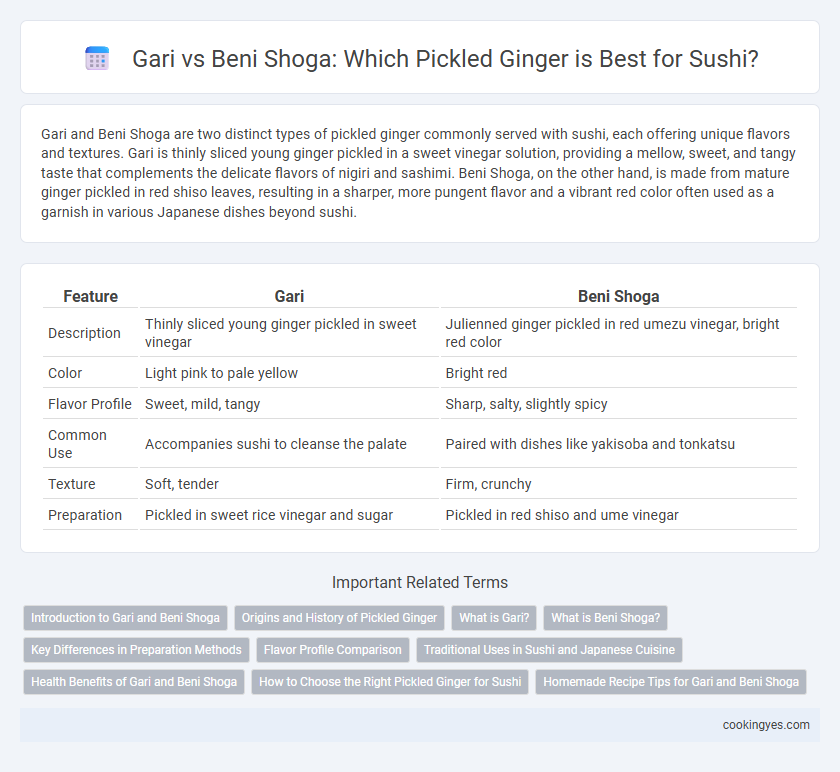 Gari vs Beni Shoga: Which Pickled Ginger is Best for Sushi?

Gari and Beni Shoga are two distinct types of pickled ginger commonly served with sushi, each offering unique flavors and textures. Gari is thinly sliced young ginger pickled in a sweet vinegar solution, providing a mellow, sweet, and tangy taste that complements the delicate flavors of nigiri and sashimi. Beni Shoga, on the other hand, is made from mature ginger pickled in red shiso leaves, resulting in a sharper, more pungent flavor and a vibrant red color often used as a garnish in various Japanese dishes beyond sushi.

| Feature | Gari | Beni Shoga |
|---|---|---|
| Description | Thinly sliced young ginger pickled in sweet vinegar | Julienned ginger pickled in red umezu vinegar, bright red color |
| Color | Light pink to pale yellow | Bright red |
| Flavor Profile | Sweet, mild, tangy | Sharp, salty, slightly spicy |
| Common Use | Accompanies sushi to cleanse the palate | Paired with dishes like yakisoba and tonkatsu |
| Texture | Soft, tender | Firm, crunchy |
| Preparation | Pickled in sweet rice vinegar and sugar | Pickled in red shiso and ume vinegar |

Important Related Terms

Introduction to Gari and Beni Shoga
Origins and History of Pickled Ginger
What is Gari?
What is Beni Shoga?
Key Differences in Preparation Methods
Flavor Profile Comparison
Traditional Uses in Sushi and Japanese Cuisine
Health Benefits of Gari and Beni Shoga
How to Choose the Right Pickled Ginger for Sushi
Homemade Recipe Tips for Gari and Beni Shoga

cookingyes.com