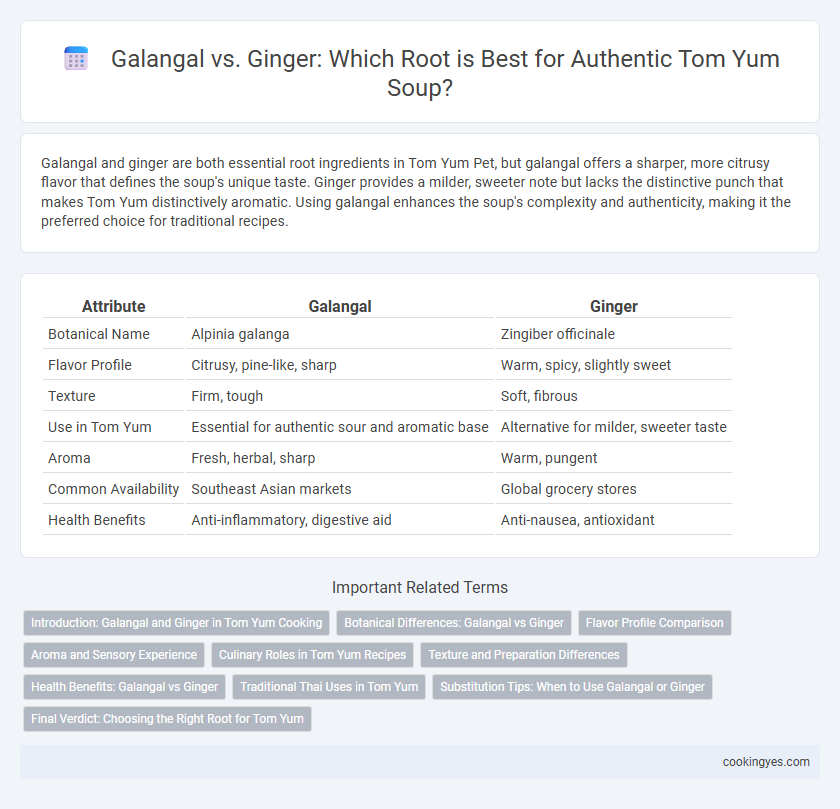 Galangal vs. Ginger: Which Root is Best for Authentic Tom Yum Soup?

Galangal and ginger are both essential root ingredients in Tom Yum Pet, but galangal offers a sharper, more citrusy flavor that defines the soup's unique taste. Ginger provides a milder, sweeter note but lacks the distinctive punch that makes Tom Yum distinctively aromatic. Using galangal enhances the soup's complexity and authenticity, making it the preferred choice for traditional recipes.

| Attribute | Galangal | Ginger |
|---|---|---|
| Botanical Name | Alpinia galanga | Zingiber officinale |
| Flavor Profile | Citrusy, pine-like, sharp | Warm, spicy, slightly sweet |
| Texture | Firm, tough | Soft, fibrous |
| Use in Tom Yum | Essential for authentic sour and aromatic base | Alternative for milder, sweeter taste |
| Aroma | Fresh, herbal, sharp | Warm, pungent |
| Common Availability | Southeast Asian markets | Global grocery stores |
| Health Benefits | Anti-inflammatory, digestive aid | Anti-nausea, antioxidant |

Important Related Terms

Introduction: Galangal and Ginger in Tom Yum Cooking
Botanical Differences: Galangal vs Ginger
Flavor Profile Comparison
Aroma and Sensory Experience
Culinary Roles in Tom Yum Recipes
Texture and Preparation Differences
Health Benefits: Galangal vs Ginger
Traditional Thai Uses in Tom Yum
Substitution Tips: When to Use Galangal or Ginger
Final Verdict: Choosing the Right Root for Tom Yum

cookingyes.com