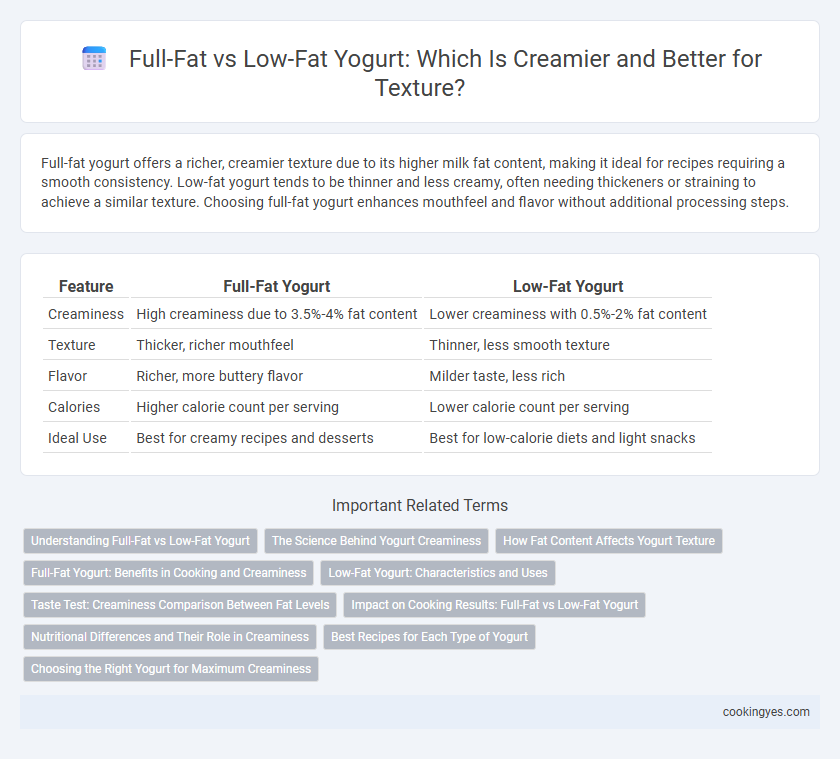 Full-Fat vs Low-Fat Yogurt: Which Is Creamier and Better for Texture?

Full-fat yogurt offers a richer, creamier texture due to its higher milk fat content, making it ideal for recipes requiring a smooth consistency. Low-fat yogurt tends to be thinner and less creamy, often needing thickeners or straining to achieve a similar texture. Choosing full-fat yogurt enhances mouthfeel and flavor without additional processing steps.

| Feature | Full-Fat Yogurt | Low-Fat Yogurt |
|---|---|---|
| Creaminess | High creaminess due to 3.5%-4% fat content | Lower creaminess with 0.5%-2% fat content |
| Texture | Thicker, richer mouthfeel | Thinner, less smooth texture |
| Flavor | Richer, more buttery flavor | Milder taste, less rich |
| Calories | Higher calorie count per serving | Lower calorie count per serving |
| Ideal Use | Best for creamy recipes and desserts | Best for low-calorie diets and light snacks |

Important Related Terms

Understanding Full-Fat vs Low-Fat Yogurt
The Science Behind Yogurt Creaminess
How Fat Content Affects Yogurt Texture
Full-Fat Yogurt: Benefits in Cooking and Creaminess
Low-Fat Yogurt: Characteristics and Uses
Taste Test: Creaminess Comparison Between Fat Levels
Impact on Cooking Results: Full-Fat vs Low-Fat Yogurt
Nutritional Differences and Their Role in Creaminess
Best Recipes for Each Type of Yogurt
Choosing the Right Yogurt for Maximum Creaminess

cookingyes.com