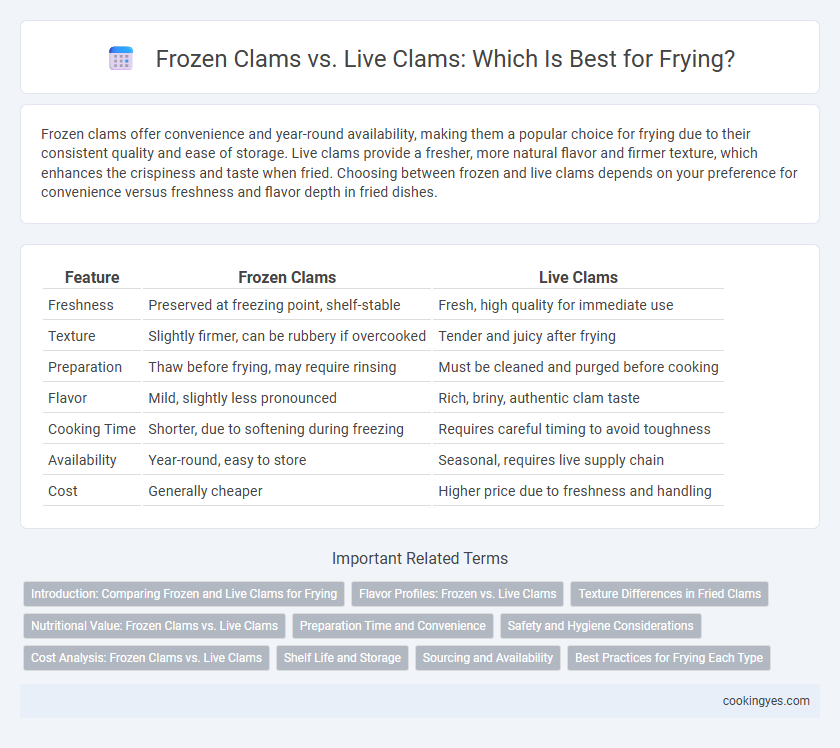 Frozen Clams vs. Live Clams: Which Is Best for Frying?

Frozen clams offer convenience and year-round availability, making them a popular choice for frying due to their consistent quality and ease of storage. Live clams provide a fresher, more natural flavor and firmer texture, which enhances the crispiness and taste when fried. Choosing between frozen and live clams depends on your preference for convenience versus freshness and flavor depth in fried dishes.

| Feature | Frozen Clams | Live Clams |
|---|---|---|
| Freshness | Preserved at freezing point, shelf-stable | Fresh, high quality for immediate use |
| Texture | Slightly firmer, can be rubbery if overcooked | Tender and juicy after frying |
| Preparation | Thaw before frying, may require rinsing | Must be cleaned and purged before cooking |
| Flavor | Mild, slightly less pronounced | Rich, briny, authentic clam taste |
| Cooking Time | Shorter, due to softening during freezing | Requires careful timing to avoid toughness |
| Availability | Year-round, easy to store | Seasonal, requires live supply chain |
| Cost | Generally cheaper | Higher price due to freshness and handling |

Important Related Terms

Introduction: Comparing Frozen and Live Clams for Frying
Flavor Profiles: Frozen vs. Live Clams
Texture Differences in Fried Clams
Nutritional Value: Frozen Clams vs. Live Clams
Preparation Time and Convenience
Safety and Hygiene Considerations
Cost Analysis: Frozen Clams vs. Live Clams
Shelf Life and Storage
Sourcing and Availability
Best Practices for Frying Each Type

cookingyes.com