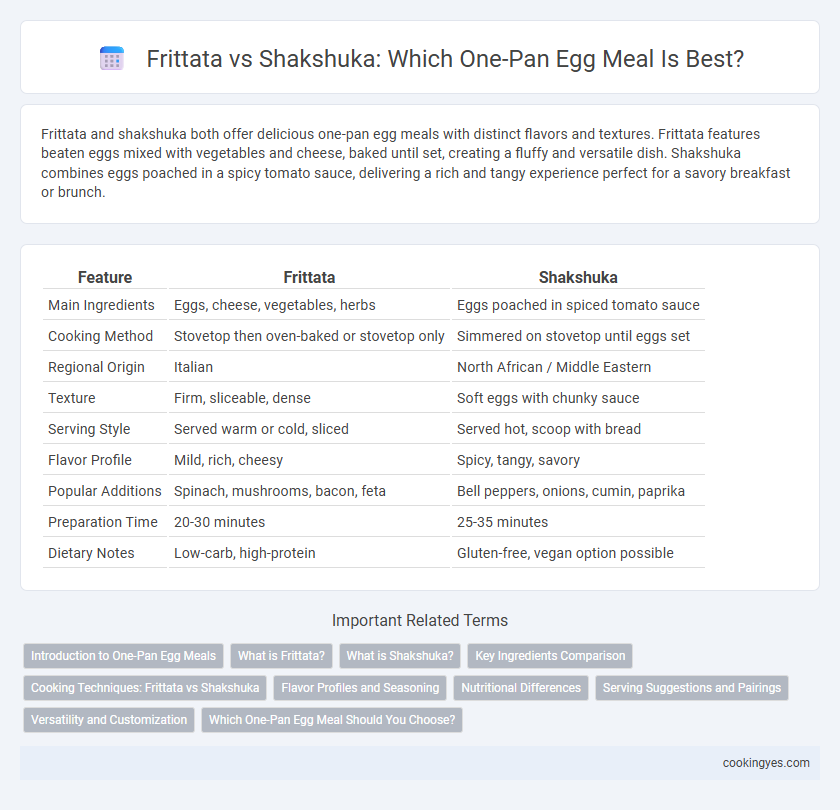 Frittata vs Shakshuka: Which One-Pan Egg Meal Is Best?

Frittata and shakshuka both offer delicious one-pan egg meals with distinct flavors and textures. Frittata features beaten eggs mixed with vegetables and cheese, baked until set, creating a fluffy and versatile dish. Shakshuka combines eggs poached in a spicy tomato sauce, delivering a rich and tangy experience perfect for a savory breakfast or brunch.

| Feature | Frittata | Shakshuka |
|---|---|---|
| Main Ingredients | Eggs, cheese, vegetables, herbs | Eggs poached in spiced tomato sauce |
| Cooking Method | Stovetop then oven-baked or stovetop only | Simmered on stovetop until eggs set |
| Regional Origin | Italian | North African / Middle Eastern |
| Texture | Firm, sliceable, dense | Soft eggs with chunky sauce |
| Serving Style | Served warm or cold, sliced | Served hot, scoop with bread |
| Flavor Profile | Mild, rich, cheesy | Spicy, tangy, savory |
| Popular Additions | Spinach, mushrooms, bacon, feta | Bell peppers, onions, cumin, paprika |
| Preparation Time | 20-30 minutes | 25-35 minutes |
| Dietary Notes | Low-carb, high-protein | Gluten-free, vegan option possible |

Important Related Terms

Introduction to One-Pan Egg Meals
What is Frittata?
What is Shakshuka?
Key Ingredients Comparison
Cooking Techniques: Frittata vs Shakshuka
Flavor Profiles and Seasoning
Nutritional Differences
Serving Suggestions and Pairings
Versatility and Customization
Which One-Pan Egg Meal Should You Choose?

cookingyes.com