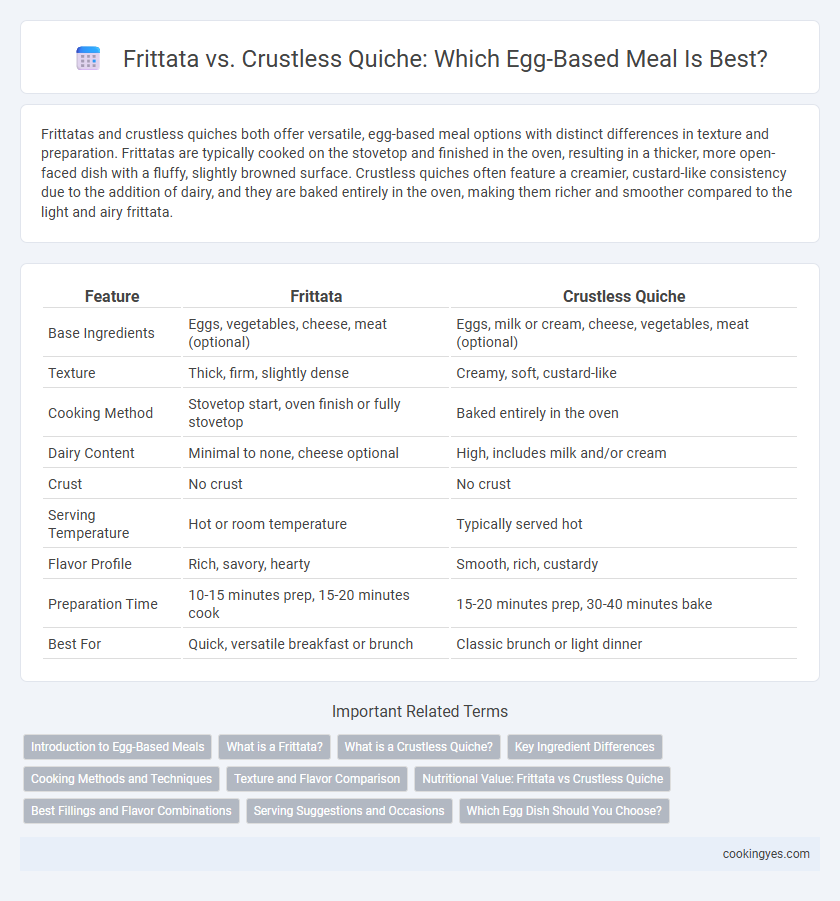 Frittata vs. Crustless Quiche: Which Egg-Based Meal Is Best?

Frittatas and crustless quiches both offer versatile, egg-based meal options with distinct differences in texture and preparation. Frittatas are typically cooked on the stovetop and finished in the oven, resulting in a thicker, more open-faced dish with a fluffy, slightly browned surface. Crustless quiches often feature a creamier, custard-like consistency due to the addition of dairy, and they are baked entirely in the oven, making them richer and smoother compared to the light and airy frittata.

| Feature | Frittata | Crustless Quiche |
|---|---|---|
| Base Ingredients | Eggs, vegetables, cheese, meat (optional) | Eggs, milk or cream, cheese, vegetables, meat (optional) |
| Texture | Thick, firm, slightly dense | Creamy, soft, custard-like |
| Cooking Method | Stovetop start, oven finish or fully stovetop | Baked entirely in the oven |
| Dairy Content | Minimal to none, cheese optional | High, includes milk and/or cream |
| Crust | No crust | No crust |
| Serving Temperature | Hot or room temperature | Typically served hot |
| Flavor Profile | Rich, savory, hearty | Smooth, rich, custardy |
| Preparation Time | 10-15 minutes prep, 15-20 minutes cook | 15-20 minutes prep, 30-40 minutes bake |
| Best For | Quick, versatile breakfast or brunch | Classic brunch or light dinner |

Important Related Terms

Introduction to Egg-Based Meals
What is a Frittata?
What is a Crustless Quiche?
Key Ingredient Differences
Cooking Methods and Techniques
Texture and Flavor Comparison
Nutritional Value: Frittata vs Crustless Quiche
Best Fillings and Flavor Combinations
Serving Suggestions and Occasions
Which Egg Dish Should You Choose?

cookingyes.com