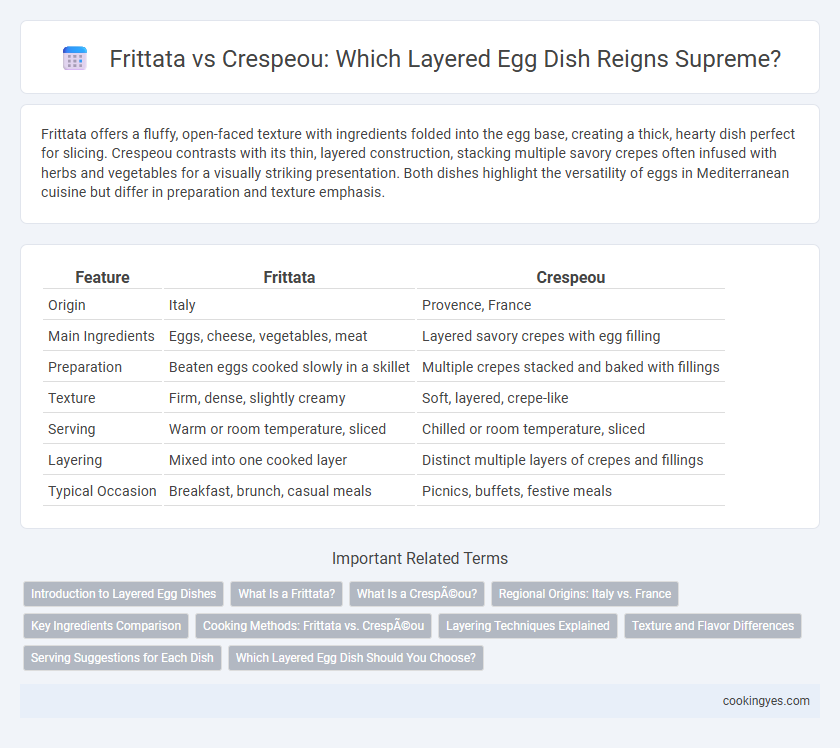 Frittata vs Crespeou: Which Layered Egg Dish Reigns Supreme?

Frittata offers a fluffy, open-faced texture with ingredients folded into the egg base, creating a thick, hearty dish perfect for slicing. Crespeou contrasts with its thin, layered construction, stacking multiple savory crepes often infused with herbs and vegetables for a visually striking presentation. Both dishes highlight the versatility of eggs in Mediterranean cuisine but differ in preparation and texture emphasis.

| Feature | Frittata | Crespeou |
|---|---|---|
| Origin | Italy | Provence, France |
| Main Ingredients | Eggs, cheese, vegetables, meat | Layered savory crepes with egg filling |
| Preparation | Beaten eggs cooked slowly in a skillet | Multiple crepes stacked and baked with fillings |
| Texture | Firm, dense, slightly creamy | Soft, layered, crepe-like |
| Serving | Warm or room temperature, sliced | Chilled or room temperature, sliced |
| Layering | Mixed into one cooked layer | Distinct multiple layers of crepes and fillings |
| Typical Occasion | Breakfast, brunch, casual meals | Picnics, buffets, festive meals |

Important Related Terms

Introduction to Layered Egg Dishes
What Is a Frittata?
What Is a CrespÃ©ou?
Regional Origins: Italy vs. France
Key Ingredients Comparison
Cooking Methods: Frittata vs. CrespÃ©ou
Layering Techniques Explained
Texture and Flavor Differences
Serving Suggestions for Each Dish
Which Layered Egg Dish Should You Choose?

cookingyes.com