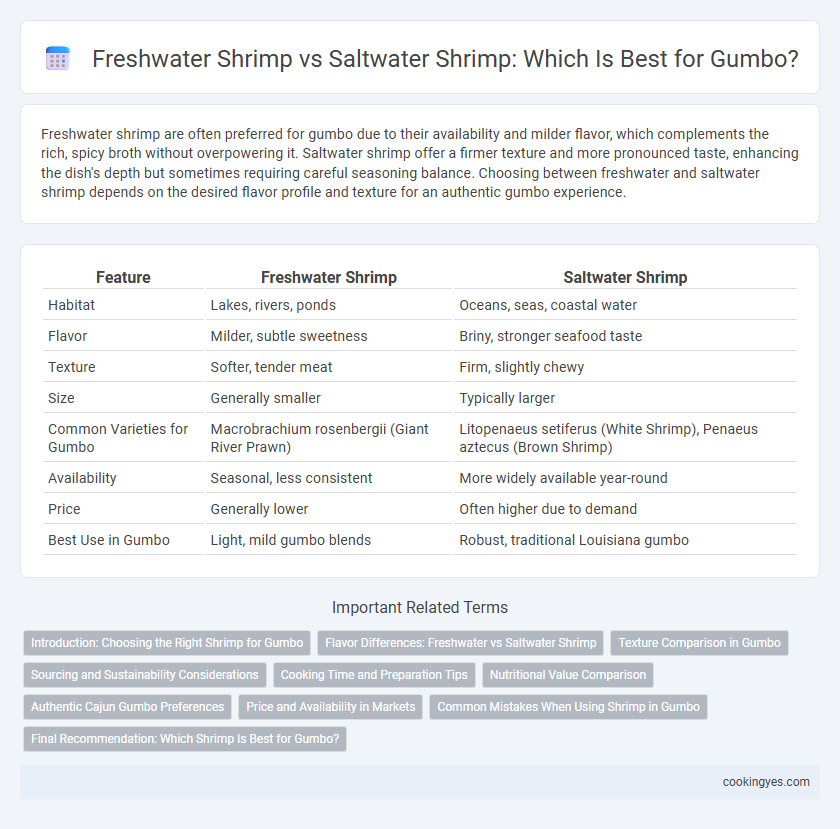 Freshwater Shrimp vs Saltwater Shrimp: Which Is Best for Gumbo?

Freshwater shrimp are often preferred for gumbo due to their availability and milder flavor, which complements the rich, spicy broth without overpowering it. Saltwater shrimp offer a firmer texture and more pronounced taste, enhancing the dish's depth but sometimes requiring careful seasoning balance. Choosing between freshwater and saltwater shrimp depends on the desired flavor profile and texture for an authentic gumbo experience.

| Feature | Freshwater Shrimp | Saltwater Shrimp |
|---|---|---|
| Habitat | Lakes, rivers, ponds | Oceans, seas, coastal water |
| Flavor | Milder, subtle sweetness | Briny, stronger seafood taste |
| Texture | Softer, tender meat | Firm, slightly chewy |
| Size | Generally smaller | Typically larger |
| Common Varieties for Gumbo | Macrobrachium rosenbergii (Giant River Prawn) | Litopenaeus setiferus (White Shrimp), Penaeus aztecus (Brown Shrimp) |
| Availability | Seasonal, less consistent | More widely available year-round |
| Price | Generally lower | Often higher due to demand |
| Best Use in Gumbo | Light, mild gumbo blends | Robust, traditional Louisiana gumbo |

Important Related Terms

Introduction: Choosing the Right Shrimp for Gumbo
Flavor Differences: Freshwater vs Saltwater Shrimp
Texture Comparison in Gumbo
Sourcing and Sustainability Considerations
Cooking Time and Preparation Tips
Nutritional Value Comparison
Authentic Cajun Gumbo Preferences
Price and Availability in Markets
Common Mistakes When Using Shrimp in Gumbo
Final Recommendation: Which Shrimp Is Best for Gumbo?

cookingyes.com