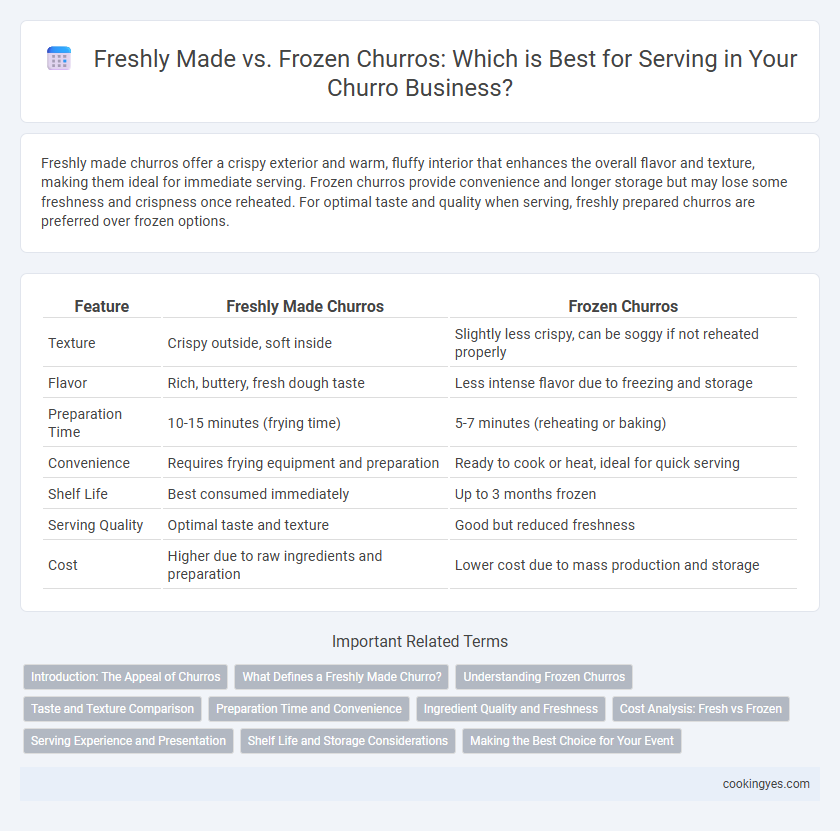 Freshly Made vs. Frozen Churros: Which is Best for Serving in Your Churro Business?

Freshly made churros offer a crispy exterior and warm, fluffy interior that enhances the overall flavor and texture, making them ideal for immediate serving. Frozen churros provide convenience and longer storage but may lose some freshness and crispness once reheated. For optimal taste and quality when serving, freshly prepared churros are preferred over frozen options.

| Feature | Freshly Made Churros | Frozen Churros |
|---|---|---|
| Texture | Crispy outside, soft inside | Slightly less crispy, can be soggy if not reheated properly |
| Flavor | Rich, buttery, fresh dough taste | Less intense flavor due to freezing and storage |
| Preparation Time | 10-15 minutes (frying time) | 5-7 minutes (reheating or baking) |
| Convenience | Requires frying equipment and preparation | Ready to cook or heat, ideal for quick serving |
| Shelf Life | Best consumed immediately | Up to 3 months frozen |
| Serving Quality | Optimal taste and texture | Good but reduced freshness |
| Cost | Higher due to raw ingredients and preparation | Lower cost due to mass production and storage |

Important Related Terms

Introduction: The Appeal of Churros
What Defines a Freshly Made Churro?
Understanding Frozen Churros
Taste and Texture Comparison
Preparation Time and Convenience
Ingredient Quality and Freshness
Cost Analysis: Fresh vs Frozen
Serving Experience and Presentation
Shelf Life and Storage Considerations
Making the Best Choice for Your Event

cookingyes.com