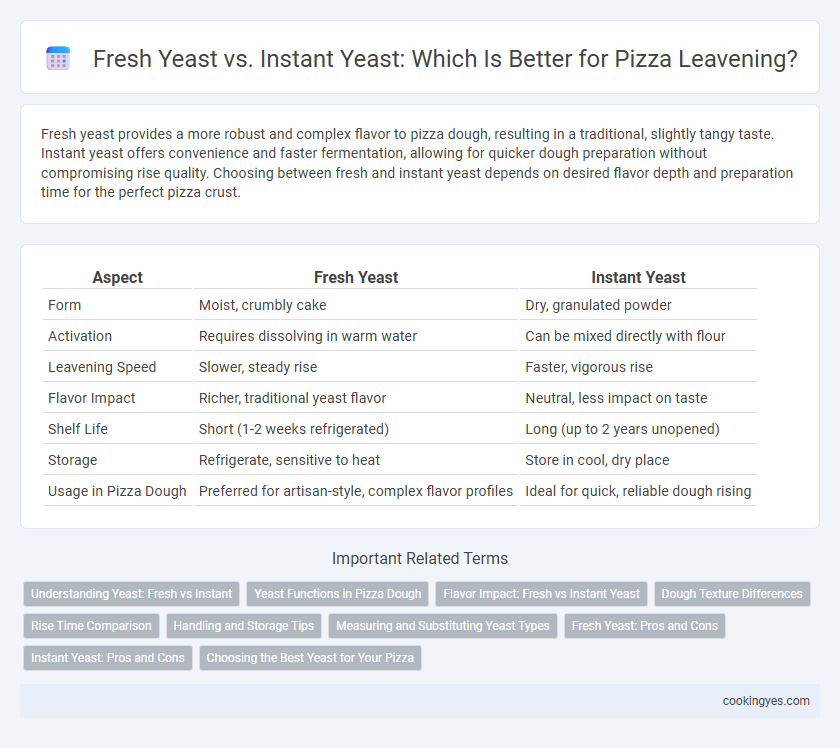 Fresh Yeast vs. Instant Yeast: Which Is Better for Pizza Leavening?

Fresh yeast provides a more robust and complex flavor to pizza dough, resulting in a traditional, slightly tangy taste. Instant yeast offers convenience and faster fermentation, allowing for quicker dough preparation without compromising rise quality. Choosing between fresh and instant yeast depends on desired flavor depth and preparation time for the perfect pizza crust.

| Aspect | Fresh Yeast | Instant Yeast |
|---|---|---|
| Form | Moist, crumbly cake | Dry, granulated powder |
| Activation | Requires dissolving in warm water | Can be mixed directly with flour |
| Leavening Speed | Slower, steady rise | Faster, vigorous rise |
| Flavor Impact | Richer, traditional yeast flavor | Neutral, less impact on taste |
| Shelf Life | Short (1-2 weeks refrigerated) | Long (up to 2 years unopened) |
| Storage | Refrigerate, sensitive to heat | Store in cool, dry place |
| Usage in Pizza Dough | Preferred for artisan-style, complex flavor profiles | Ideal for quick, reliable dough rising |

Important Related Terms

Understanding Yeast: Fresh vs Instant
Yeast Functions in Pizza Dough
Flavor Impact: Fresh vs Instant Yeast
Dough Texture Differences
Rise Time Comparison
Handling and Storage Tips
Measuring and Substituting Yeast Types
Fresh Yeast: Pros and Cons
Instant Yeast: Pros and Cons
Choosing the Best Yeast for Your Pizza

cookingyes.com