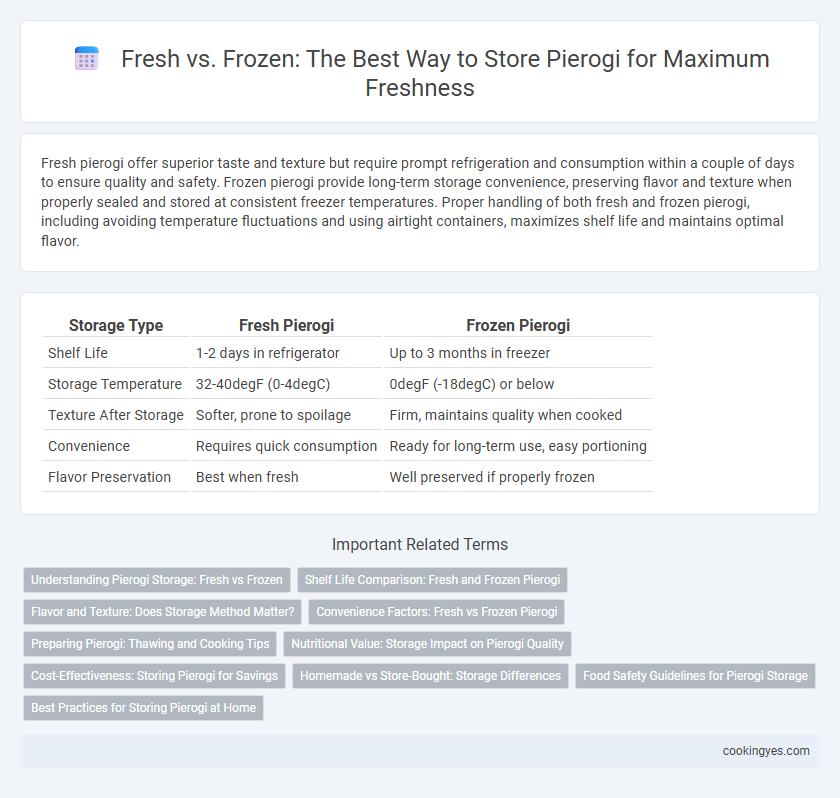 Fresh vs. Frozen: The Best Way to Store Pierogi for Maximum Freshness

Fresh pierogi offer superior taste and texture but require prompt refrigeration and consumption within a couple of days to ensure quality and safety. Frozen pierogi provide long-term storage convenience, preserving flavor and texture when properly sealed and stored at consistent freezer temperatures. Proper handling of both fresh and frozen pierogi, including avoiding temperature fluctuations and using airtight containers, maximizes shelf life and maintains optimal flavor.

| Storage Type | Fresh Pierogi | Frozen Pierogi |
|---|---|---|
| Shelf Life | 1-2 days in refrigerator | Up to 3 months in freezer |
| Storage Temperature | 32-40degF (0-4degC) | 0degF (-18degC) or below |
| Texture After Storage | Softer, prone to spoilage | Firm, maintains quality when cooked |
| Convenience | Requires quick consumption | Ready for long-term use, easy portioning |
| Flavor Preservation | Best when fresh | Well preserved if properly frozen |

Important Related Terms

Understanding Pierogi Storage: Fresh vs Frozen
Shelf Life Comparison: Fresh and Frozen Pierogi
Flavor and Texture: Does Storage Method Matter?
Convenience Factors: Fresh vs Frozen Pierogi
Preparing Pierogi: Thawing and Cooking Tips
Nutritional Value: Storage Impact on Pierogi Quality
Cost-Effectiveness: Storing Pierogi for Savings
Homemade vs Store-Bought: Storage Differences
Food Safety Guidelines for Pierogi Storage
Best Practices for Storing Pierogi at Home

cookingyes.com