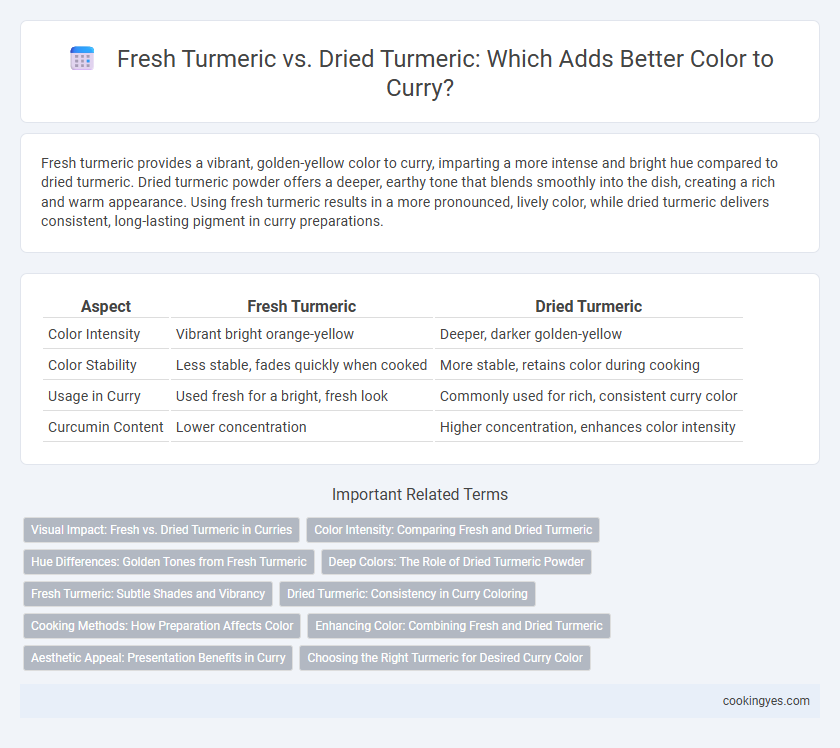 Fresh Turmeric vs. Dried Turmeric: Which Adds Better Color to Curry?

Fresh turmeric provides a vibrant, golden-yellow color to curry, imparting a more intense and bright hue compared to dried turmeric. Dried turmeric powder offers a deeper, earthy tone that blends smoothly into the dish, creating a rich and warm appearance. Using fresh turmeric results in a more pronounced, lively color, while dried turmeric delivers consistent, long-lasting pigment in curry preparations.

| Aspect | Fresh Turmeric | Dried Turmeric |
|---|---|---|
| Color Intensity | Vibrant bright orange-yellow | Deeper, darker golden-yellow |
| Color Stability | Less stable, fades quickly when cooked | More stable, retains color during cooking |
| Usage in Curry | Used fresh for a bright, fresh look | Commonly used for rich, consistent curry color |
| Curcumin Content | Lower concentration | Higher concentration, enhances color intensity |

Important Related Terms

Visual Impact: Fresh vs. Dried Turmeric in Curries
Color Intensity: Comparing Fresh and Dried Turmeric
Hue Differences: Golden Tones from Fresh Turmeric
Deep Colors: The Role of Dried Turmeric Powder
Fresh Turmeric: Subtle Shades and Vibrancy
Dried Turmeric: Consistency in Curry Coloring
Cooking Methods: How Preparation Affects Color
Enhancing Color: Combining Fresh and Dried Turmeric
Aesthetic Appeal: Presentation Benefits in Curry
Choosing the Right Turmeric for Desired Curry Color

cookingyes.com