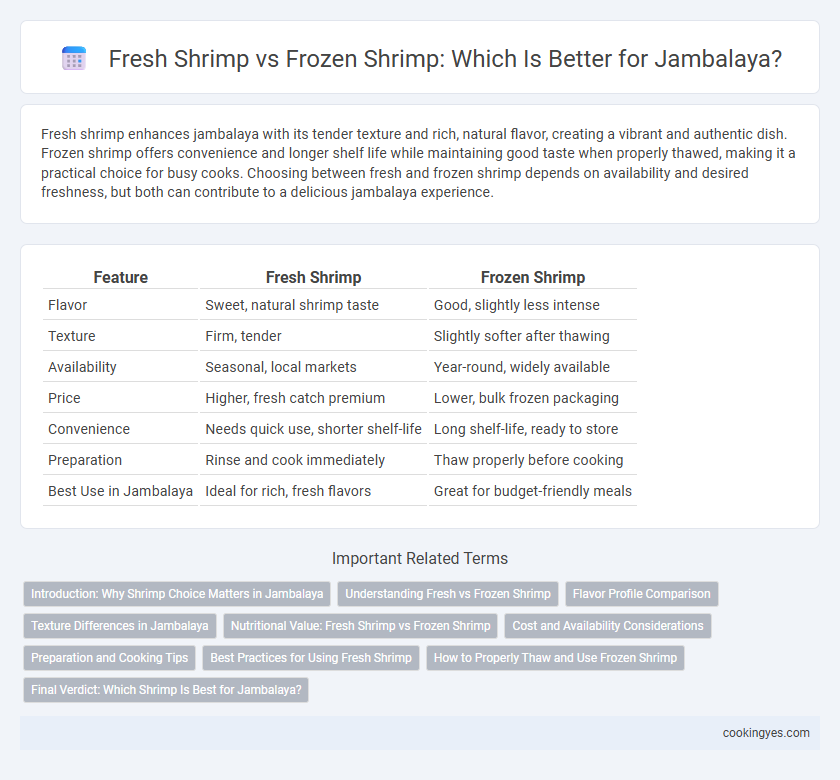 Fresh Shrimp vs Frozen Shrimp: Which Is Better for Jambalaya?

Fresh shrimp enhances jambalaya with its tender texture and rich, natural flavor, creating a vibrant and authentic dish. Frozen shrimp offers convenience and longer shelf life while maintaining good taste when properly thawed, making it a practical choice for busy cooks. Choosing between fresh and frozen shrimp depends on availability and desired freshness, but both can contribute to a delicious jambalaya experience.

| Feature | Fresh Shrimp | Frozen Shrimp |
|---|---|---|
| Flavor | Sweet, natural shrimp taste | Good, slightly less intense |
| Texture | Firm, tender | Slightly softer after thawing |
| Availability | Seasonal, local markets | Year-round, widely available |
| Price | Higher, fresh catch premium | Lower, bulk frozen packaging |
| Convenience | Needs quick use, shorter shelf-life | Long shelf-life, ready to store |
| Preparation | Rinse and cook immediately | Thaw properly before cooking |
| Best Use in Jambalaya | Ideal for rich, fresh flavors | Great for budget-friendly meals |

Important Related Terms

Introduction: Why Shrimp Choice Matters in Jambalaya
Understanding Fresh vs Frozen Shrimp
Flavor Profile Comparison
Texture Differences in Jambalaya
Nutritional Value: Fresh Shrimp vs Frozen Shrimp
Cost and Availability Considerations
Preparation and Cooking Tips
Best Practices for Using Fresh Shrimp
How to Properly Thaw and Use Frozen Shrimp
Final Verdict: Which Shrimp Is Best for Jambalaya?

cookingyes.com