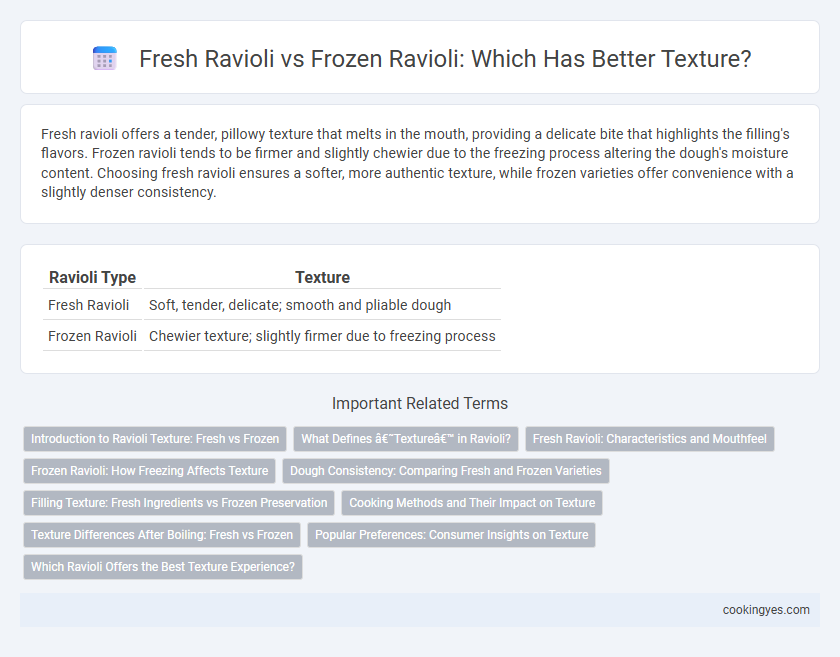 Fresh Ravioli vs Frozen Ravioli: Which Has Better Texture?

Fresh ravioli offers a tender, pillowy texture that melts in the mouth, providing a delicate bite that highlights the filling's flavors. Frozen ravioli tends to be firmer and slightly chewier due to the freezing process altering the dough's moisture content. Choosing fresh ravioli ensures a softer, more authentic texture, while frozen varieties offer convenience with a slightly denser consistency.

| Ravioli Type | Texture |
|---|---|
| Fresh Ravioli | Soft, tender, delicate; smooth and pliable dough |
| Frozen Ravioli | Chewier texture; slightly firmer due to freezing process |

Important Related Terms

Introduction to Ravioli Texture: Fresh vs Frozen

What Defines â€˜Textureâ€™ in Ravioli?

Fresh Ravioli: Characteristics and Mouthfeel

Frozen Ravioli: How Freezing Affects Texture

Dough Consistency: Comparing Fresh and Frozen Varieties

Filling Texture: Fresh Ingredients vs Frozen Preservation

Cooking Methods and Their Impact on Texture

Texture Differences After Boiling: Fresh vs Frozen

Popular Preferences: Consumer Insights on Texture

Which Ravioli Offers the Best Texture Experience?

cookingyes.com