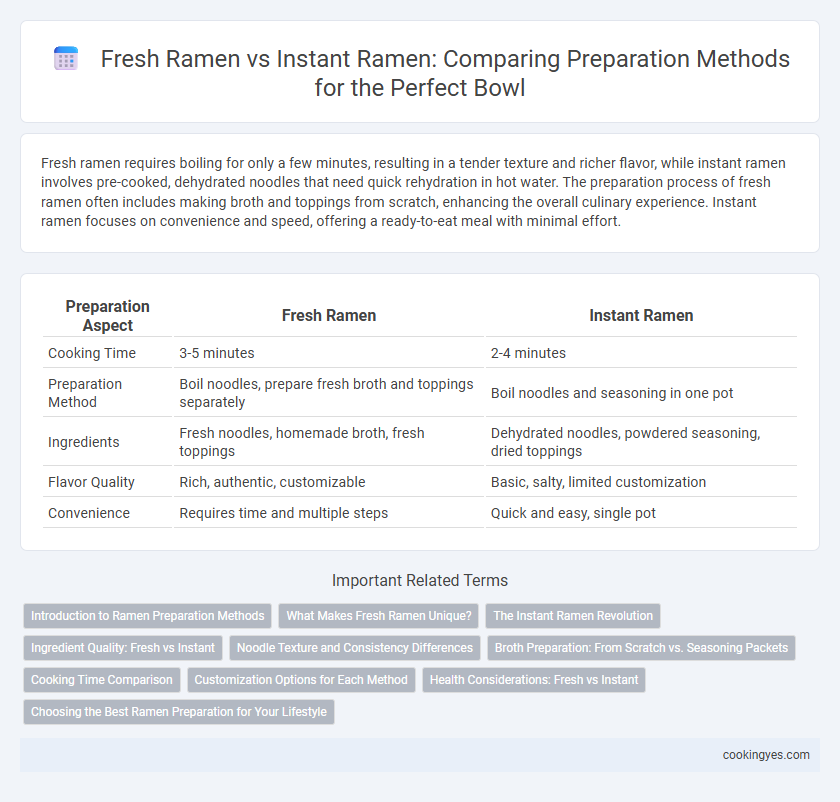 Fresh Ramen vs Instant Ramen: Comparing Preparation Methods for the Perfect Bowl

Fresh ramen requires boiling for only a few minutes, resulting in a tender texture and richer flavor, while instant ramen involves pre-cooked, dehydrated noodles that need quick rehydration in hot water. The preparation process of fresh ramen often includes making broth and toppings from scratch, enhancing the overall culinary experience. Instant ramen focuses on convenience and speed, offering a ready-to-eat meal with minimal effort.

| Preparation Aspect | Fresh Ramen | Instant Ramen |
|---|---|---|
| Cooking Time | 3-5 minutes | 2-4 minutes |
| Preparation Method | Boil noodles, prepare fresh broth and toppings separately | Boil noodles and seasoning in one pot |
| Ingredients | Fresh noodles, homemade broth, fresh toppings | Dehydrated noodles, powdered seasoning, dried toppings |
| Flavor Quality | Rich, authentic, customizable | Basic, salty, limited customization |
| Convenience | Requires time and multiple steps | Quick and easy, single pot |

Important Related Terms

Introduction to Ramen Preparation Methods
What Makes Fresh Ramen Unique?
The Instant Ramen Revolution
Ingredient Quality: Fresh vs Instant
Noodle Texture and Consistency Differences
Broth Preparation: From Scratch vs. Seasoning Packets
Cooking Time Comparison
Customization Options for Each Method
Health Considerations: Fresh vs Instant
Choosing the Best Ramen Preparation for Your Lifestyle

cookingyes.com