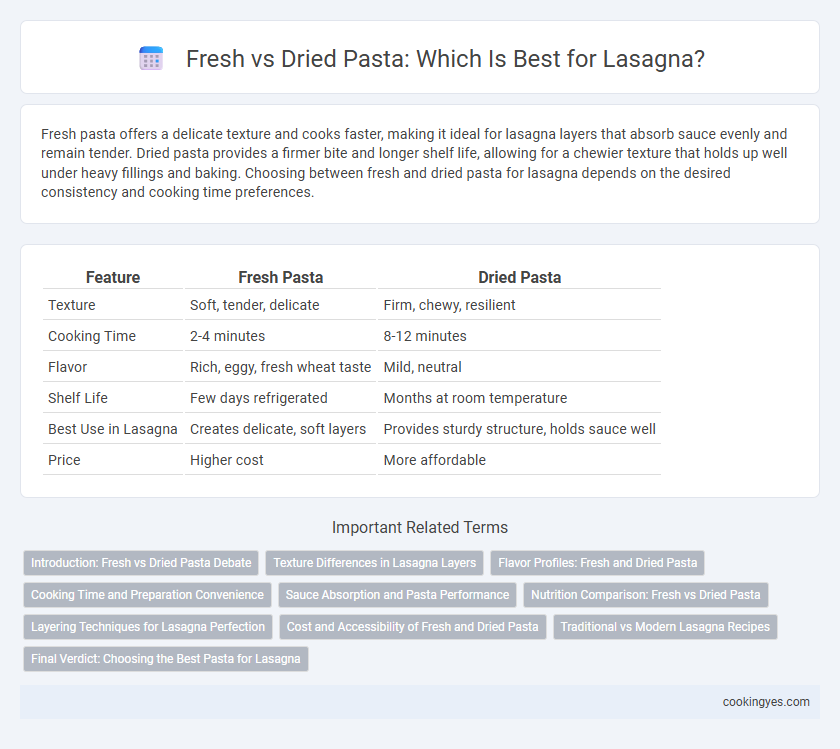 Fresh vs Dried Pasta: Which Is Best for Lasagna?

Fresh pasta offers a delicate texture and cooks faster, making it ideal for lasagna layers that absorb sauce evenly and remain tender. Dried pasta provides a firmer bite and longer shelf life, allowing for a chewier texture that holds up well under heavy fillings and baking. Choosing between fresh and dried pasta for lasagna depends on the desired consistency and cooking time preferences.

| Feature | Fresh Pasta | Dried Pasta |
|---|---|---|
| Texture | Soft, tender, delicate | Firm, chewy, resilient |
| Cooking Time | 2-4 minutes | 8-12 minutes |
| Flavor | Rich, eggy, fresh wheat taste | Mild, neutral |
| Shelf Life | Few days refrigerated | Months at room temperature |
| Best Use in Lasagna | Creates delicate, soft layers | Provides sturdy structure, holds sauce well |
| Price | Higher cost | More affordable |

Important Related Terms

Introduction: Fresh vs Dried Pasta Debate
Texture Differences in Lasagna Layers
Flavor Profiles: Fresh and Dried Pasta
Cooking Time and Preparation Convenience
Sauce Absorption and Pasta Performance
Nutrition Comparison: Fresh vs Dried Pasta
Layering Techniques for Lasagna Perfection
Cost and Accessibility of Fresh and Dried Pasta
Traditional vs Modern Lasagna Recipes
Final Verdict: Choosing the Best Pasta for Lasagna

cookingyes.com