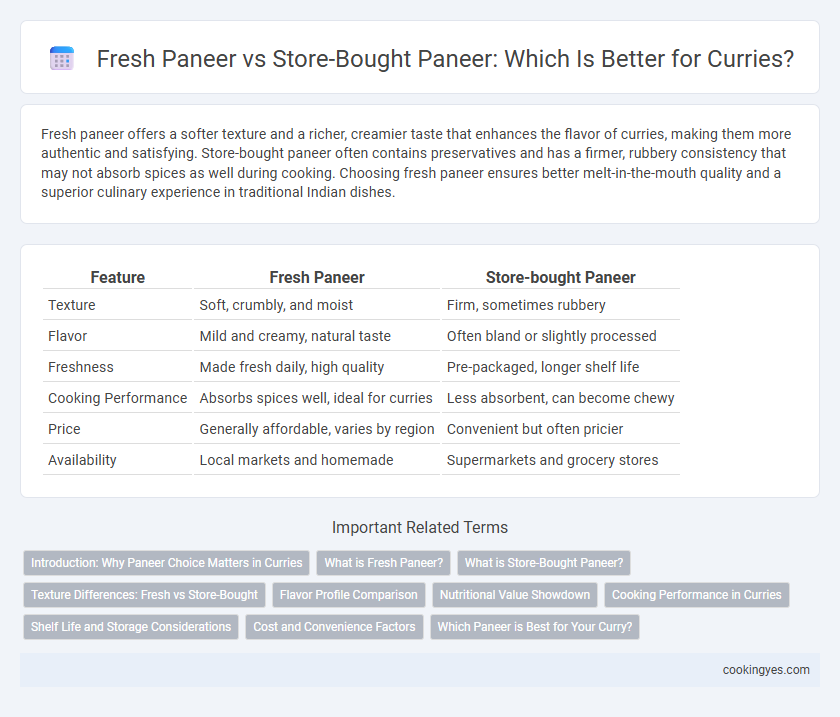 Fresh Paneer vs Store-Bought Paneer: Which Is Better for Curries?

Fresh paneer offers a softer texture and a richer, creamier taste that enhances the flavor of curries, making them more authentic and satisfying. Store-bought paneer often contains preservatives and has a firmer, rubbery consistency that may not absorb spices as well during cooking. Choosing fresh paneer ensures better melt-in-the-mouth quality and a superior culinary experience in traditional Indian dishes.

| Feature | Fresh Paneer | Store-bought Paneer |
|---|---|---|
| Texture | Soft, crumbly, and moist | Firm, sometimes rubbery |
| Flavor | Mild and creamy, natural taste | Often bland or slightly processed |
| Freshness | Made fresh daily, high quality | Pre-packaged, longer shelf life |
| Cooking Performance | Absorbs spices well, ideal for curries | Less absorbent, can become chewy |
| Price | Generally affordable, varies by region | Convenient but often pricier |
| Availability | Local markets and homemade | Supermarkets and grocery stores |

Important Related Terms

Introduction: Why Paneer Choice Matters in Curries
What is Fresh Paneer?
What is Store-Bought Paneer?
Texture Differences: Fresh vs Store-Bought
Flavor Profile Comparison
Nutritional Value Showdown
Cooking Performance in Curries
Shelf Life and Storage Considerations
Cost and Convenience Factors
Which Paneer is Best for Your Curry?

cookingyes.com