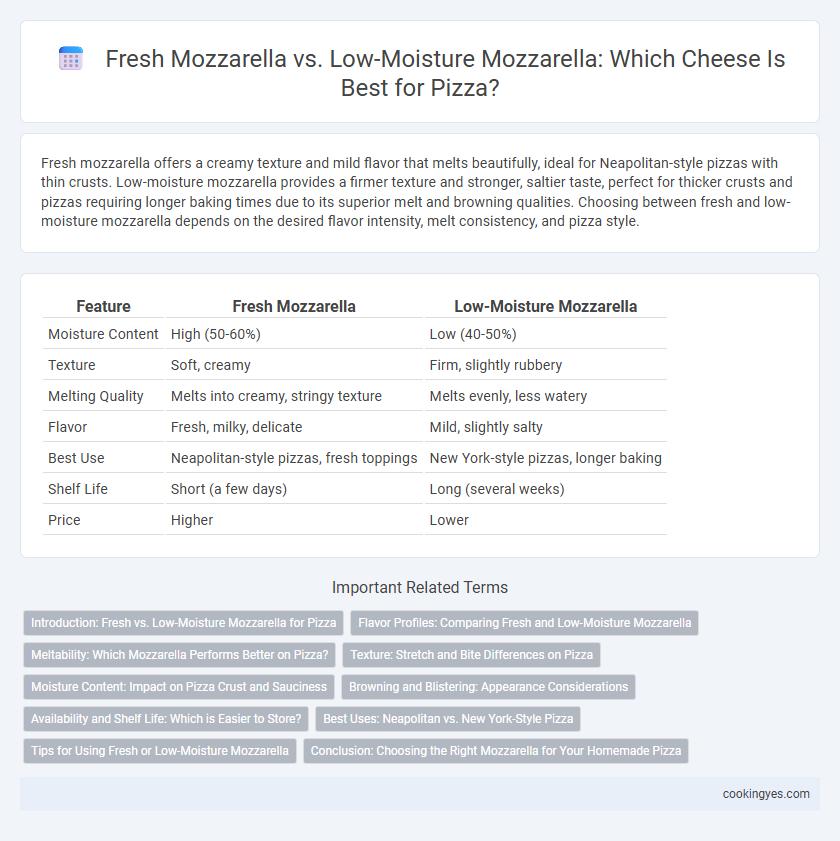 Fresh Mozzarella vs. Low-Moisture Mozzarella: Which Cheese Is Best for Pizza?

Fresh mozzarella offers a creamy texture and mild flavor that melts beautifully, ideal for Neapolitan-style pizzas with thin crusts. Low-moisture mozzarella provides a firmer texture and stronger, saltier taste, perfect for thicker crusts and pizzas requiring longer baking times due to its superior melt and browning qualities. Choosing between fresh and low-moisture mozzarella depends on the desired flavor intensity, melt consistency, and pizza style.

| Feature | Fresh Mozzarella | Low-Moisture Mozzarella |
|---|---|---|
| Moisture Content | High (50-60%) | Low (40-50%) |
| Texture | Soft, creamy | Firm, slightly rubbery |
| Melting Quality | Melts into creamy, stringy texture | Melts evenly, less watery |
| Flavor | Fresh, milky, delicate | Mild, slightly salty |
| Best Use | Neapolitan-style pizzas, fresh toppings | New York-style pizzas, longer baking |
| Shelf Life | Short (a few days) | Long (several weeks) |
| Price | Higher | Lower |

Important Related Terms

Introduction: Fresh vs. Low-Moisture Mozzarella for Pizza
Flavor Profiles: Comparing Fresh and Low-Moisture Mozzarella
Meltability: Which Mozzarella Performs Better on Pizza?
Texture: Stretch and Bite Differences on Pizza
Moisture Content: Impact on Pizza Crust and Sauciness
Browning and Blistering: Appearance Considerations
Availability and Shelf Life: Which is Easier to Store?
Best Uses: Neapolitan vs. New York-Style Pizza
Tips for Using Fresh or Low-Moisture Mozzarella
Conclusion: Choosing the Right Mozzarella for Your Homemade Pizza

cookingyes.com