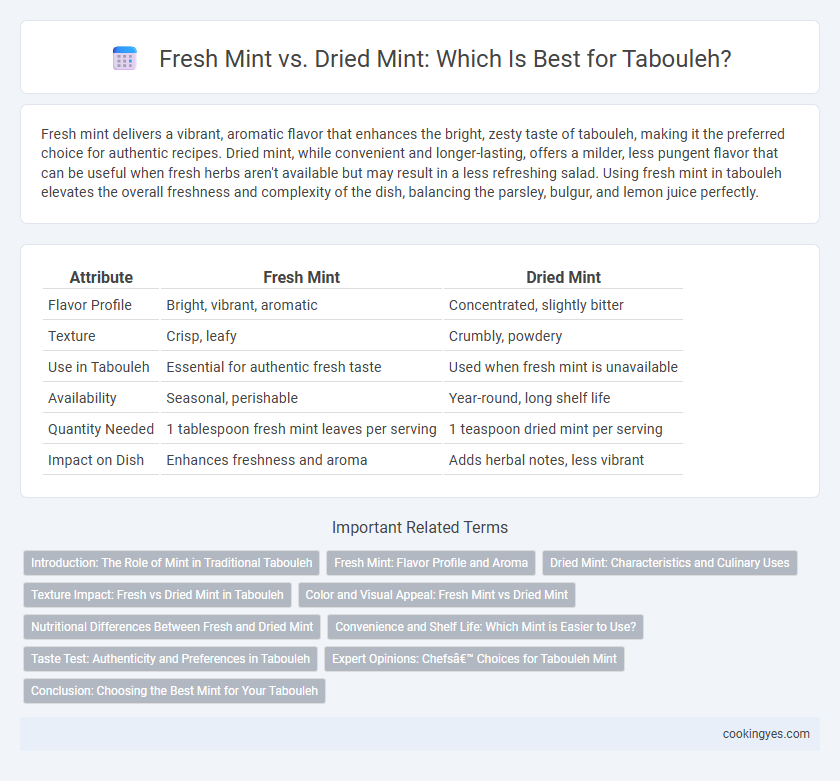 Fresh Mint vs. Dried Mint: Which Is Best for Tabouleh?

Fresh mint delivers a vibrant, aromatic flavor that enhances the bright, zesty taste of tabouleh, making it the preferred choice for authentic recipes. Dried mint, while convenient and longer-lasting, offers a milder, less pungent flavor that can be useful when fresh herbs aren't available but may result in a less refreshing salad. Using fresh mint in tabouleh elevates the overall freshness and complexity of the dish, balancing the parsley, bulgur, and lemon juice perfectly.

| Attribute | Fresh Mint | Dried Mint |
|---|---|---|
| Flavor Profile | Bright, vibrant, aromatic | Concentrated, slightly bitter |
| Texture | Crisp, leafy | Crumbly, powdery |
| Use in Tabouleh | Essential for authentic fresh taste | Used when fresh mint is unavailable |
| Availability | Seasonal, perishable | Year-round, long shelf life |
| Quantity Needed | 1 tablespoon fresh mint leaves per serving | 1 teaspoon dried mint per serving |
| Impact on Dish | Enhances freshness and aroma | Adds herbal notes, less vibrant |

Important Related Terms

Introduction: The Role of Mint in Traditional Tabouleh
Fresh Mint: Flavor Profile and Aroma
Dried Mint: Characteristics and Culinary Uses
Texture Impact: Fresh vs Dried Mint in Tabouleh
Color and Visual Appeal: Fresh Mint vs Dried Mint
Nutritional Differences Between Fresh and Dried Mint
Convenience and Shelf Life: Which Mint is Easier to Use?
Taste Test: Authenticity and Preferences in Tabouleh
Expert Opinions: Chefsâ€™ Choices for Tabouleh Mint
Conclusion: Choosing the Best Mint for Your Tabouleh

cookingyes.com