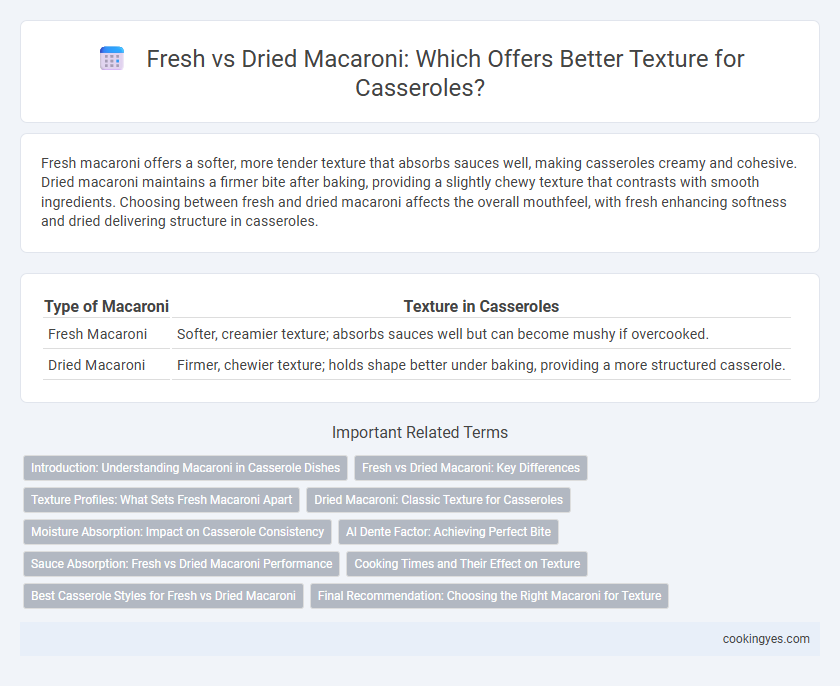 Fresh vs Dried Macaroni: Which Offers Better Texture for Casseroles?

Fresh macaroni offers a softer, more tender texture that absorbs sauces well, making casseroles creamy and cohesive. Dried macaroni maintains a firmer bite after baking, providing a slightly chewy texture that contrasts with smooth ingredients. Choosing between fresh and dried macaroni affects the overall mouthfeel, with fresh enhancing softness and dried delivering structure in casseroles.

| Type of Macaroni | Texture in Casseroles |
|---|---|
| Fresh Macaroni | Softer, creamier texture; absorbs sauces well but can become mushy if overcooked. |
| Dried Macaroni | Firmer, chewier texture; holds shape better under baking, providing a more structured casserole. |

Important Related Terms

Introduction: Understanding Macaroni in Casserole Dishes

Fresh vs Dried Macaroni: Key Differences

Texture Profiles: What Sets Fresh Macaroni Apart

Dried Macaroni: Classic Texture for Casseroles

Moisture Absorption: Impact on Casserole Consistency

Al Dente Factor: Achieving Perfect Bite

Sauce Absorption: Fresh vs Dried Macaroni Performance

Cooking Times and Their Effect on Texture

Best Casserole Styles for Fresh vs Dried Macaroni

Final Recommendation: Choosing the Right Macaroni for Texture

cookingyes.com