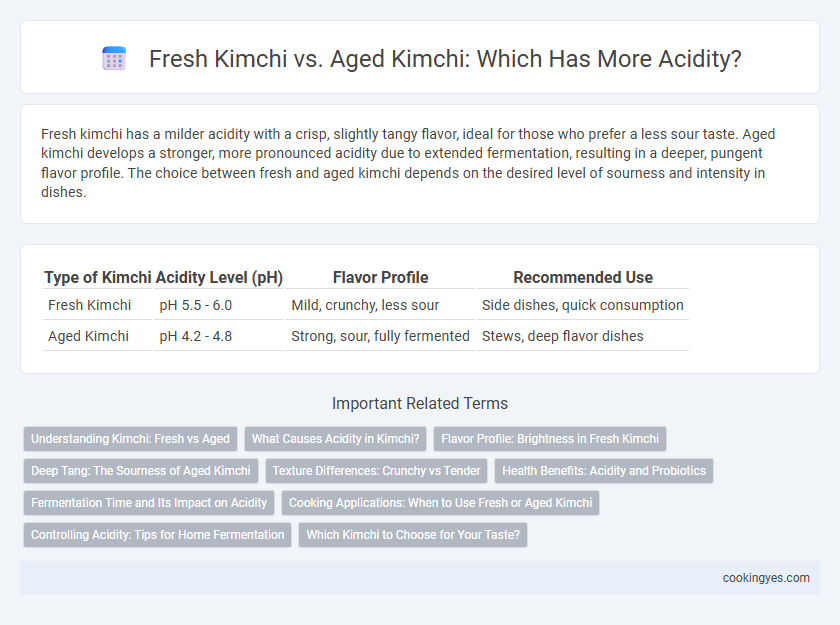 Fresh Kimchi vs. Aged Kimchi: Which Has More Acidity?

Fresh kimchi has a milder acidity with a crisp, slightly tangy flavor, ideal for those who prefer a less sour taste. Aged kimchi develops a stronger, more pronounced acidity due to extended fermentation, resulting in a deeper, pungent flavor profile. The choice between fresh and aged kimchi depends on the desired level of sourness and intensity in dishes.

| Type of Kimchi | Acidity Level (pH) | Flavor Profile | Recommended Use |
|---|---|---|---|
| Fresh Kimchi | pH 5.5 - 6.0 | Mild, crunchy, less sour | Side dishes, quick consumption |
| Aged Kimchi | pH 4.2 - 4.8 | Strong, sour, fully fermented | Stews, deep flavor dishes |

Important Related Terms

Understanding Kimchi: Fresh vs Aged
What Causes Acidity in Kimchi?
Flavor Profile: Brightness in Fresh Kimchi
Deep Tang: The Sourness of Aged Kimchi
Texture Differences: Crunchy vs Tender
Health Benefits: Acidity and Probiotics
Fermentation Time and Its Impact on Acidity
Cooking Applications: When to Use Fresh or Aged Kimchi
Controlling Acidity: Tips for Home Fermentation
Which Kimchi to Choose for Your Taste?

cookingyes.com