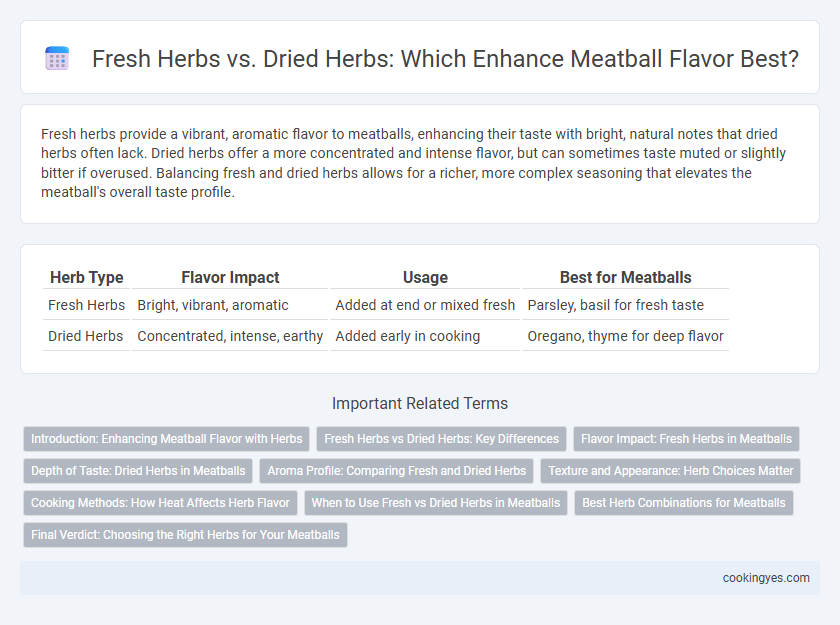 Fresh Herbs vs. Dried Herbs: Which Enhance Meatball Flavor Best?

Fresh herbs provide a vibrant, aromatic flavor to meatballs, enhancing their taste with bright, natural notes that dried herbs often lack. Dried herbs offer a more concentrated and intense flavor, but can sometimes taste muted or slightly bitter if overused. Balancing fresh and dried herbs allows for a richer, more complex seasoning that elevates the meatball's overall taste profile.

| Herb Type | Flavor Impact | Usage | Best for Meatballs |
|---|---|---|---|
| Fresh Herbs | Bright, vibrant, aromatic | Added at end or mixed fresh | Parsley, basil for fresh taste |
| Dried Herbs | Concentrated, intense, earthy | Added early in cooking | Oregano, thyme for deep flavor |

Important Related Terms

Introduction: Enhancing Meatball Flavor with Herbs
Fresh Herbs vs Dried Herbs: Key Differences
Flavor Impact: Fresh Herbs in Meatballs
Depth of Taste: Dried Herbs in Meatballs
Aroma Profile: Comparing Fresh and Dried Herbs
Texture and Appearance: Herb Choices Matter
Cooking Methods: How Heat Affects Herb Flavor
When to Use Fresh vs Dried Herbs in Meatballs
Best Herb Combinations for Meatballs
Final Verdict: Choosing the Right Herbs for Your Meatballs

cookingyes.com