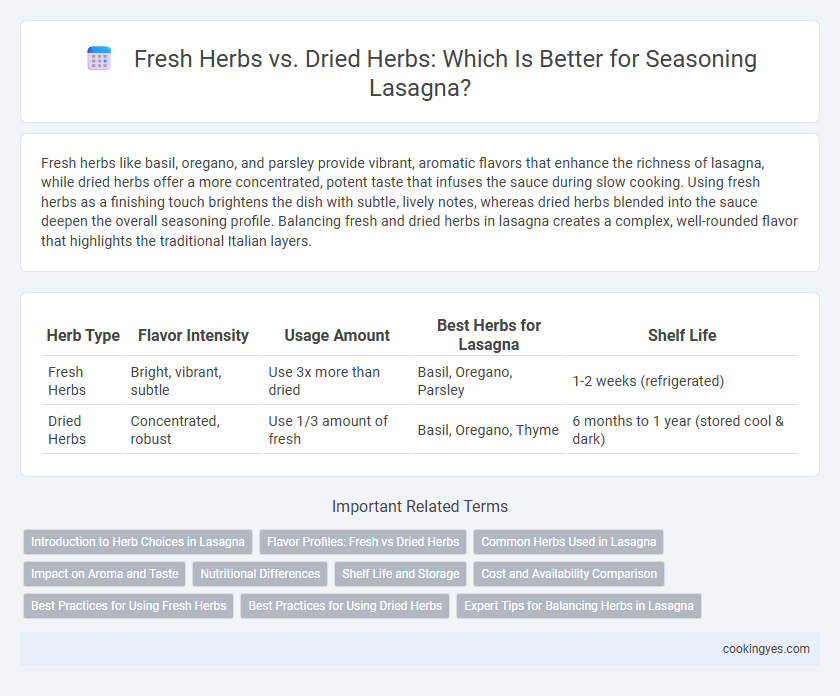 Fresh Herbs vs. Dried Herbs: Which Is Better for Seasoning Lasagna?

Fresh herbs like basil, oregano, and parsley provide vibrant, aromatic flavors that enhance the richness of lasagna, while dried herbs offer a more concentrated, potent taste that infuses the sauce during slow cooking. Using fresh herbs as a finishing touch brightens the dish with subtle, lively notes, whereas dried herbs blended into the sauce deepen the overall seasoning profile. Balancing fresh and dried herbs in lasagna creates a complex, well-rounded flavor that highlights the traditional Italian layers.

| Herb Type | Flavor Intensity | Usage Amount | Best Herbs for Lasagna | Shelf Life |
|---|---|---|---|---|
| Fresh Herbs | Bright, vibrant, subtle | Use 3x more than dried | Basil, Oregano, Parsley | 1-2 weeks (refrigerated) |
| Dried Herbs | Concentrated, robust | Use 1/3 amount of fresh | Basil, Oregano, Thyme | 6 months to 1 year (stored cool & dark) |

Important Related Terms

Introduction to Herb Choices in Lasagna
Flavor Profiles: Fresh vs Dried Herbs
Common Herbs Used in Lasagna
Impact on Aroma and Taste
Nutritional Differences
Shelf Life and Storage
Cost and Availability Comparison
Best Practices for Using Fresh Herbs
Best Practices for Using Dried Herbs
Expert Tips for Balancing Herbs in Lasagna

cookingyes.com