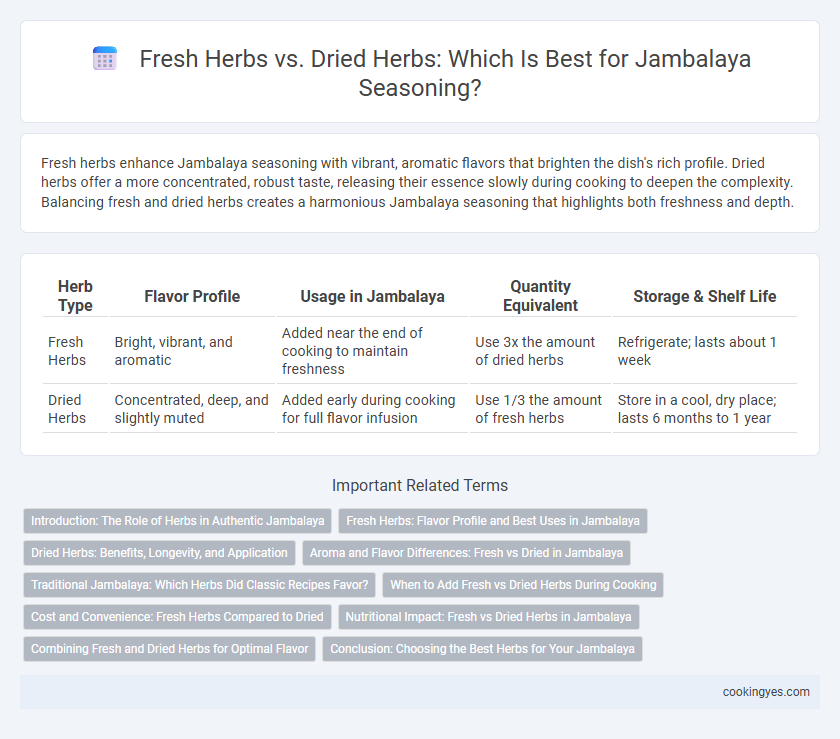 Fresh Herbs vs. Dried Herbs: Which Is Best for Jambalaya Seasoning?

Fresh herbs enhance Jambalaya seasoning with vibrant, aromatic flavors that brighten the dish's rich profile. Dried herbs offer a more concentrated, robust taste, releasing their essence slowly during cooking to deepen the complexity. Balancing fresh and dried herbs creates a harmonious Jambalaya seasoning that highlights both freshness and depth.

| Herb Type | Flavor Profile | Usage in Jambalaya | Quantity Equivalent | Storage & Shelf Life |
|---|---|---|---|---|
| Fresh Herbs | Bright, vibrant, and aromatic | Added near the end of cooking to maintain freshness | Use 3x the amount of dried herbs | Refrigerate; lasts about 1 week |
| Dried Herbs | Concentrated, deep, and slightly muted | Added early during cooking for full flavor infusion | Use 1/3 the amount of fresh herbs | Store in a cool, dry place; lasts 6 months to 1 year |

Important Related Terms

Introduction: The Role of Herbs in Authentic Jambalaya
Fresh Herbs: Flavor Profile and Best Uses in Jambalaya
Dried Herbs: Benefits, Longevity, and Application
Aroma and Flavor Differences: Fresh vs Dried in Jambalaya
Traditional Jambalaya: Which Herbs Did Classic Recipes Favor?
When to Add Fresh vs Dried Herbs During Cooking
Cost and Convenience: Fresh Herbs Compared to Dried
Nutritional Impact: Fresh vs Dried Herbs in Jambalaya
Combining Fresh and Dried Herbs for Optimal Flavor
Conclusion: Choosing the Best Herbs for Your Jambalaya

cookingyes.com