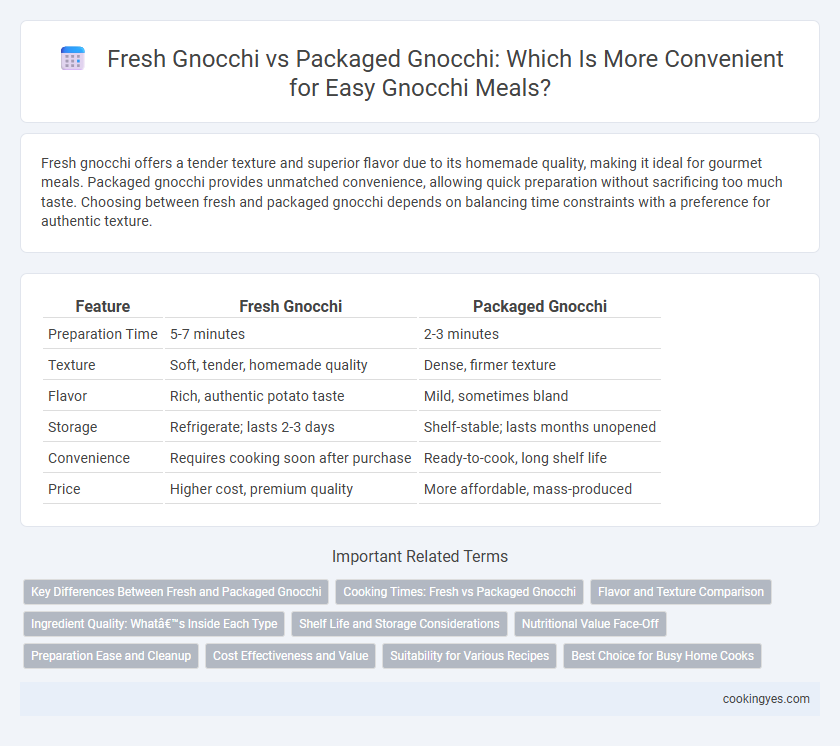 Fresh Gnocchi vs Packaged Gnocchi: Which Is More Convenient for Easy Gnocchi Meals?

Fresh gnocchi offers a tender texture and superior flavor due to its homemade quality, making it ideal for gourmet meals. Packaged gnocchi provides unmatched convenience, allowing quick preparation without sacrificing too much taste. Choosing between fresh and packaged gnocchi depends on balancing time constraints with a preference for authentic texture.

| Feature | Fresh Gnocchi | Packaged Gnocchi |
|---|---|---|
| Preparation Time | 5-7 minutes | 2-3 minutes |
| Texture | Soft, tender, homemade quality | Dense, firmer texture |
| Flavor | Rich, authentic potato taste | Mild, sometimes bland |
| Storage | Refrigerate; lasts 2-3 days | Shelf-stable; lasts months unopened |
| Convenience | Requires cooking soon after purchase | Ready-to-cook, long shelf life |
| Price | Higher cost, premium quality | More affordable, mass-produced |

Important Related Terms

Key Differences Between Fresh and Packaged Gnocchi
Cooking Times: Fresh vs Packaged Gnocchi
Flavor and Texture Comparison
Ingredient Quality: Whatâ€™s Inside Each Type
Shelf Life and Storage Considerations
Nutritional Value Face-Off
Preparation Ease and Cleanup
Cost Effectiveness and Value
Suitability for Various Recipes
Best Choice for Busy Home Cooks

cookingyes.com