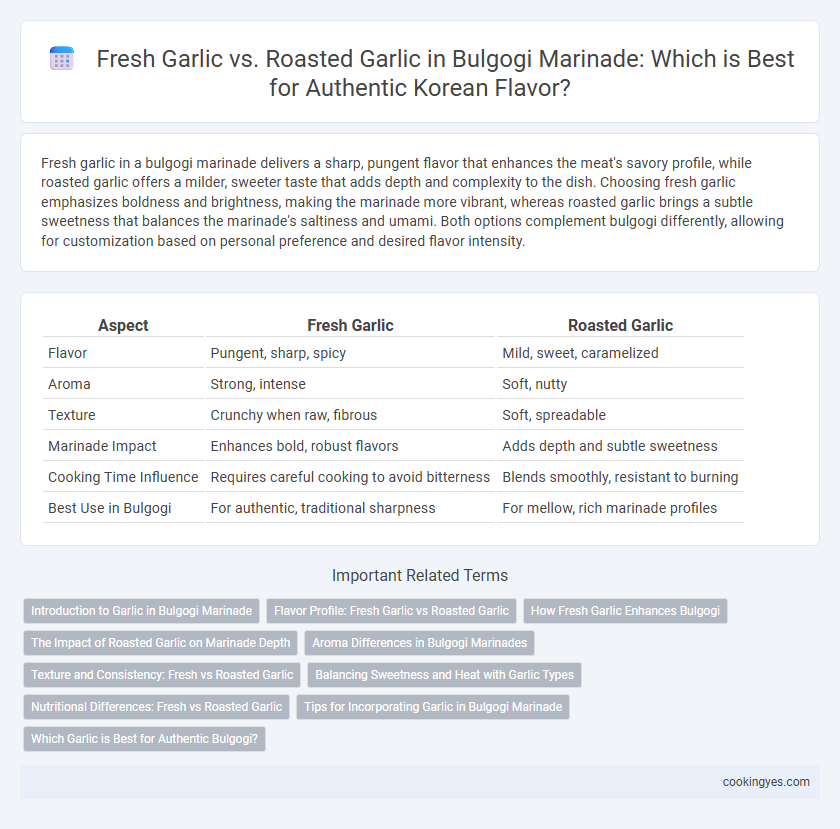 Fresh Garlic vs. Roasted Garlic in Bulgogi Marinade: Which is Best for Authentic Korean Flavor?

Fresh garlic in a bulgogi marinade delivers a sharp, pungent flavor that enhances the meat's savory profile, while roasted garlic offers a milder, sweeter taste that adds depth and complexity to the dish. Choosing fresh garlic emphasizes boldness and brightness, making the marinade more vibrant, whereas roasted garlic brings a subtle sweetness that balances the marinade's saltiness and umami. Both options complement bulgogi differently, allowing for customization based on personal preference and desired flavor intensity.

| Aspect | Fresh Garlic | Roasted Garlic |
|---|---|---|
| Flavor | Pungent, sharp, spicy | Mild, sweet, caramelized |
| Aroma | Strong, intense | Soft, nutty |
| Texture | Crunchy when raw, fibrous | Soft, spreadable |
| Marinade Impact | Enhances bold, robust flavors | Adds depth and subtle sweetness |
| Cooking Time Influence | Requires careful cooking to avoid bitterness | Blends smoothly, resistant to burning |
| Best Use in Bulgogi | For authentic, traditional sharpness | For mellow, rich marinade profiles |

Important Related Terms

Introduction to Garlic in Bulgogi Marinade
Flavor Profile: Fresh Garlic vs Roasted Garlic
How Fresh Garlic Enhances Bulgogi
The Impact of Roasted Garlic on Marinade Depth
Aroma Differences in Bulgogi Marinades
Texture and Consistency: Fresh vs Roasted Garlic
Balancing Sweetness and Heat with Garlic Types
Nutritional Differences: Fresh vs Roasted Garlic
Tips for Incorporating Garlic in Bulgogi Marinade
Which Garlic is Best for Authentic Bulgogi?

cookingyes.com