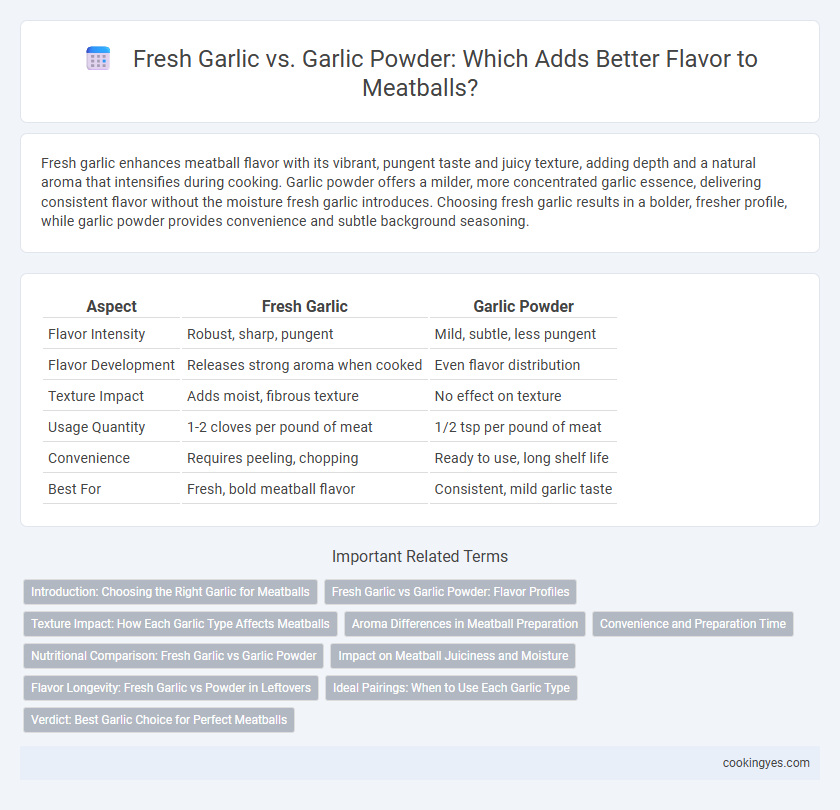 Fresh Garlic vs. Garlic Powder: Which Adds Better Flavor to Meatballs?

Fresh garlic enhances meatball flavor with its vibrant, pungent taste and juicy texture, adding depth and a natural aroma that intensifies during cooking. Garlic powder offers a milder, more concentrated garlic essence, delivering consistent flavor without the moisture fresh garlic introduces. Choosing fresh garlic results in a bolder, fresher profile, while garlic powder provides convenience and subtle background seasoning.

| Aspect | Fresh Garlic | Garlic Powder |
|---|---|---|
| Flavor Intensity | Robust, sharp, pungent | Mild, subtle, less pungent |
| Flavor Development | Releases strong aroma when cooked | Even flavor distribution |
| Texture Impact | Adds moist, fibrous texture | No effect on texture |
| Usage Quantity | 1-2 cloves per pound of meat | 1/2 tsp per pound of meat |
| Convenience | Requires peeling, chopping | Ready to use, long shelf life |
| Best For | Fresh, bold meatball flavor | Consistent, mild garlic taste |

Important Related Terms

Introduction: Choosing the Right Garlic for Meatballs

Fresh Garlic vs Garlic Powder: Flavor Profiles

Texture Impact: How Each Garlic Type Affects Meatballs

Aroma Differences in Meatball Preparation

Convenience and Preparation Time

Nutritional Comparison: Fresh Garlic vs Garlic Powder

Impact on Meatball Juiciness and Moisture

Flavor Longevity: Fresh Garlic vs Powder in Leftovers

Ideal Pairings: When to Use Each Garlic Type

Verdict: Best Garlic Choice for Perfect Meatballs

cookingyes.com