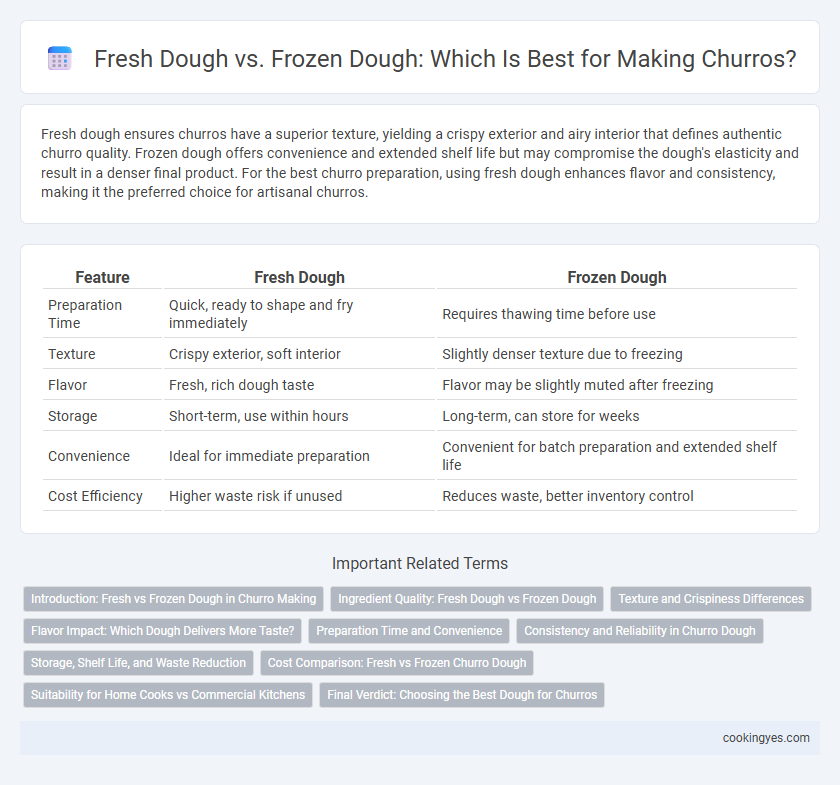 Fresh Dough vs. Frozen Dough: Which Is Best for Making Churros?

Fresh dough ensures churros have a superior texture, yielding a crispy exterior and airy interior that defines authentic churro quality. Frozen dough offers convenience and extended shelf life but may compromise the dough's elasticity and result in a denser final product. For the best churro preparation, using fresh dough enhances flavor and consistency, making it the preferred choice for artisanal churros.

| Feature | Fresh Dough | Frozen Dough |
|---|---|---|
| Preparation Time | Quick, ready to shape and fry immediately | Requires thawing time before use |
| Texture | Crispy exterior, soft interior | Slightly denser texture due to freezing |
| Flavor | Fresh, rich dough taste | Flavor may be slightly muted after freezing |
| Storage | Short-term, use within hours | Long-term, can store for weeks |
| Convenience | Ideal for immediate preparation | Convenient for batch preparation and extended shelf life |
| Cost Efficiency | Higher waste risk if unused | Reduces waste, better inventory control |

Important Related Terms

Introduction: Fresh vs Frozen Dough in Churro Making
Ingredient Quality: Fresh Dough vs Frozen Dough
Texture and Crispiness Differences
Flavor Impact: Which Dough Delivers More Taste?
Preparation Time and Convenience
Consistency and Reliability in Churro Dough
Storage, Shelf Life, and Waste Reduction
Cost Comparison: Fresh vs Frozen Churro Dough
Suitability for Home Cooks vs Commercial Kitchens
Final Verdict: Choosing the Best Dough for Churros

cookingyes.com