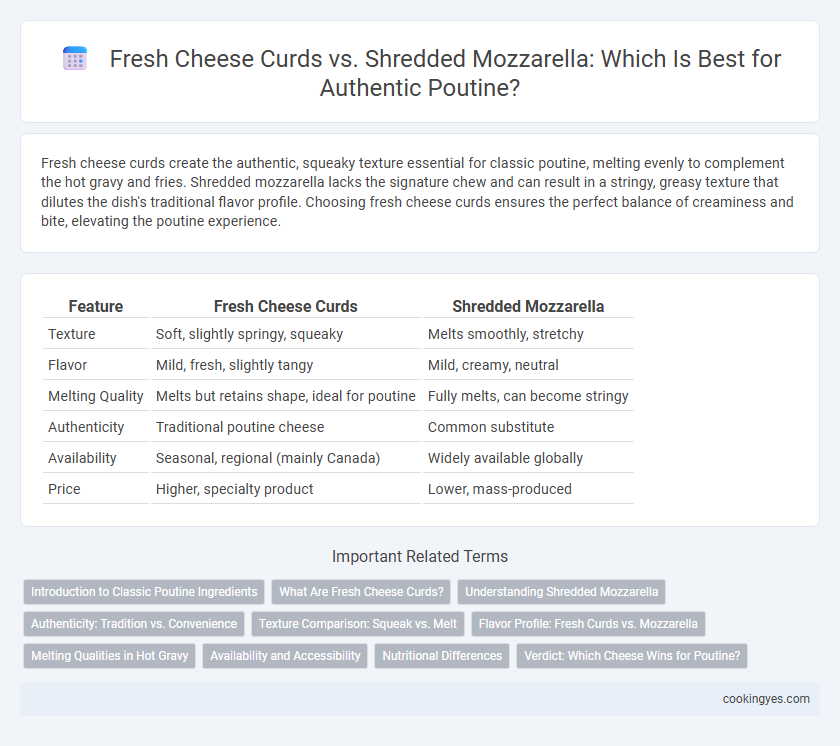 Fresh Cheese Curds vs. Shredded Mozzarella: Which Is Best for Authentic Poutine?

Fresh cheese curds create the authentic, squeaky texture essential for classic poutine, melting evenly to complement the hot gravy and fries. Shredded mozzarella lacks the signature chew and can result in a stringy, greasy texture that dilutes the dish's traditional flavor profile. Choosing fresh cheese curds ensures the perfect balance of creaminess and bite, elevating the poutine experience.

| Feature | Fresh Cheese Curds | Shredded Mozzarella |
|---|---|---|
| Texture | Soft, slightly springy, squeaky | Melts smoothly, stretchy |
| Flavor | Mild, fresh, slightly tangy | Mild, creamy, neutral |
| Melting Quality | Melts but retains shape, ideal for poutine | Fully melts, can become stringy |
| Authenticity | Traditional poutine cheese | Common substitute |
| Availability | Seasonal, regional (mainly Canada) | Widely available globally |
| Price | Higher, specialty product | Lower, mass-produced |

Important Related Terms

Introduction to Classic Poutine Ingredients
What Are Fresh Cheese Curds?
Understanding Shredded Mozzarella
Authenticity: Tradition vs. Convenience
Texture Comparison: Squeak vs. Melt
Flavor Profile: Fresh Curds vs. Mozzarella
Melting Qualities in Hot Gravy
Availability and Accessibility
Nutritional Differences
Verdict: Which Cheese Wins for Poutine?

cookingyes.com