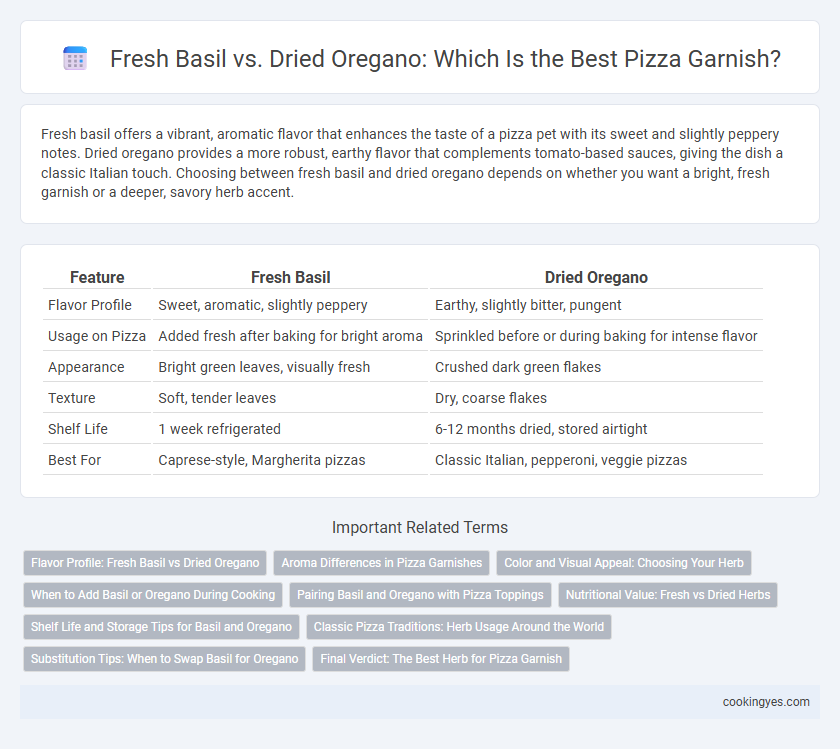 Fresh Basil vs. Dried Oregano: Which Is the Best Pizza Garnish?

Fresh basil offers a vibrant, aromatic flavor that enhances the taste of a pizza pet with its sweet and slightly peppery notes. Dried oregano provides a more robust, earthy flavor that complements tomato-based sauces, giving the dish a classic Italian touch. Choosing between fresh basil and dried oregano depends on whether you want a bright, fresh garnish or a deeper, savory herb accent.

| Feature | Fresh Basil | Dried Oregano |
|---|---|---|
| Flavor Profile | Sweet, aromatic, slightly peppery | Earthy, slightly bitter, pungent |
| Usage on Pizza | Added fresh after baking for bright aroma | Sprinkled before or during baking for intense flavor |
| Appearance | Bright green leaves, visually fresh | Crushed dark green flakes |
| Texture | Soft, tender leaves | Dry, coarse flakes |
| Shelf Life | 1 week refrigerated | 6-12 months dried, stored airtight |
| Best For | Caprese-style, Margherita pizzas | Classic Italian, pepperoni, veggie pizzas |

Important Related Terms

Flavor Profile: Fresh Basil vs Dried Oregano
Aroma Differences in Pizza Garnishes
Color and Visual Appeal: Choosing Your Herb
When to Add Basil or Oregano During Cooking
Pairing Basil and Oregano with Pizza Toppings
Nutritional Value: Fresh vs Dried Herbs
Shelf Life and Storage Tips for Basil and Oregano
Classic Pizza Traditions: Herb Usage Around the World
Substitution Tips: When to Swap Basil for Oregano
Final Verdict: The Best Herb for Pizza Garnish

cookingyes.com