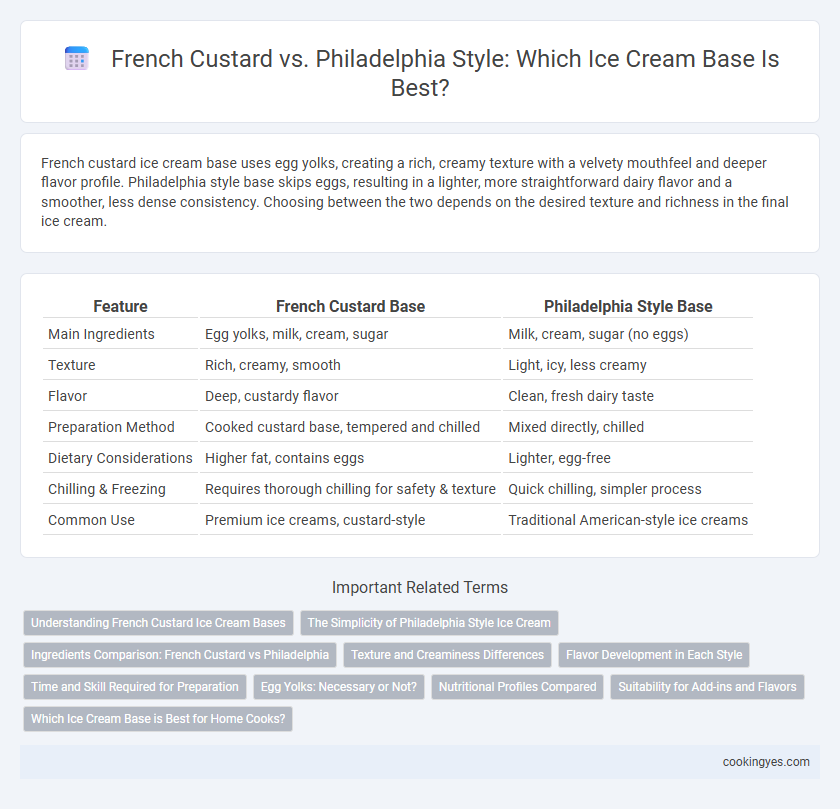 French Custard vs. Philadelphia Style: Which Ice Cream Base Is Best?

French custard ice cream base uses egg yolks, creating a rich, creamy texture with a velvety mouthfeel and deeper flavor profile. Philadelphia style base skips eggs, resulting in a lighter, more straightforward dairy flavor and a smoother, less dense consistency. Choosing between the two depends on the desired texture and richness in the final ice cream.

| Feature | French Custard Base | Philadelphia Style Base |
|---|---|---|
| Main Ingredients | Egg yolks, milk, cream, sugar | Milk, cream, sugar (no eggs) |
| Texture | Rich, creamy, smooth | Light, icy, less creamy |
| Flavor | Deep, custardy flavor | Clean, fresh dairy taste |
| Preparation Method | Cooked custard base, tempered and chilled | Mixed directly, chilled |
| Dietary Considerations | Higher fat, contains eggs | Lighter, egg-free |
| Chilling & Freezing | Requires thorough chilling for safety & texture | Quick chilling, simpler process |
| Common Use | Premium ice creams, custard-style | Traditional American-style ice creams |

Important Related Terms

Understanding French Custard Ice Cream Bases
The Simplicity of Philadelphia Style Ice Cream
Ingredients Comparison: French Custard vs Philadelphia
Texture and Creaminess Differences
Flavor Development in Each Style
Time and Skill Required for Preparation
Egg Yolks: Necessary or Not?
Nutritional Profiles Compared
Suitability for Add-ins and Flavors
Which Ice Cream Base is Best for Home Cooks?

cookingyes.com